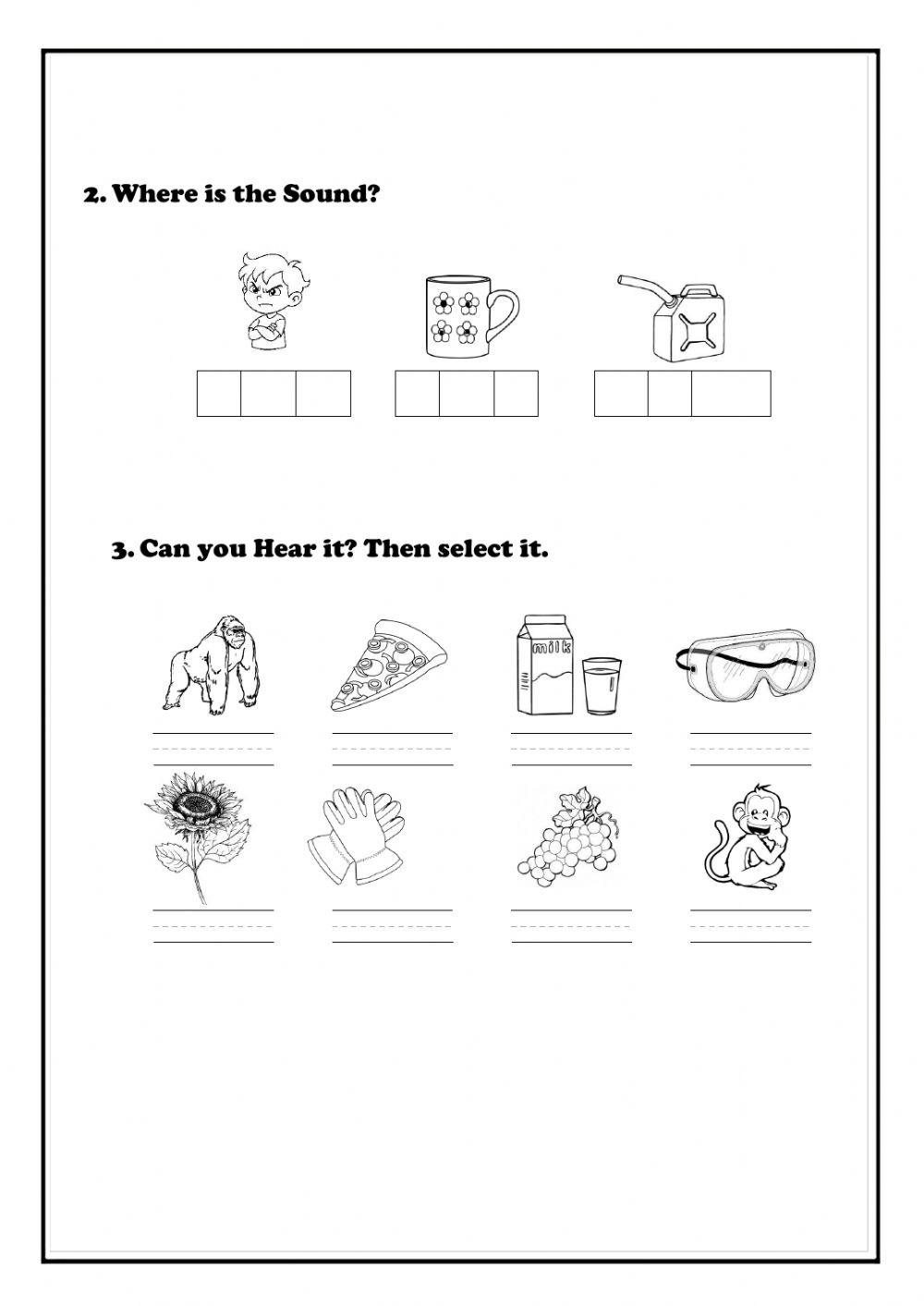 2. Where is the Sound?

3. Can you Hear it? Then select it.

milk