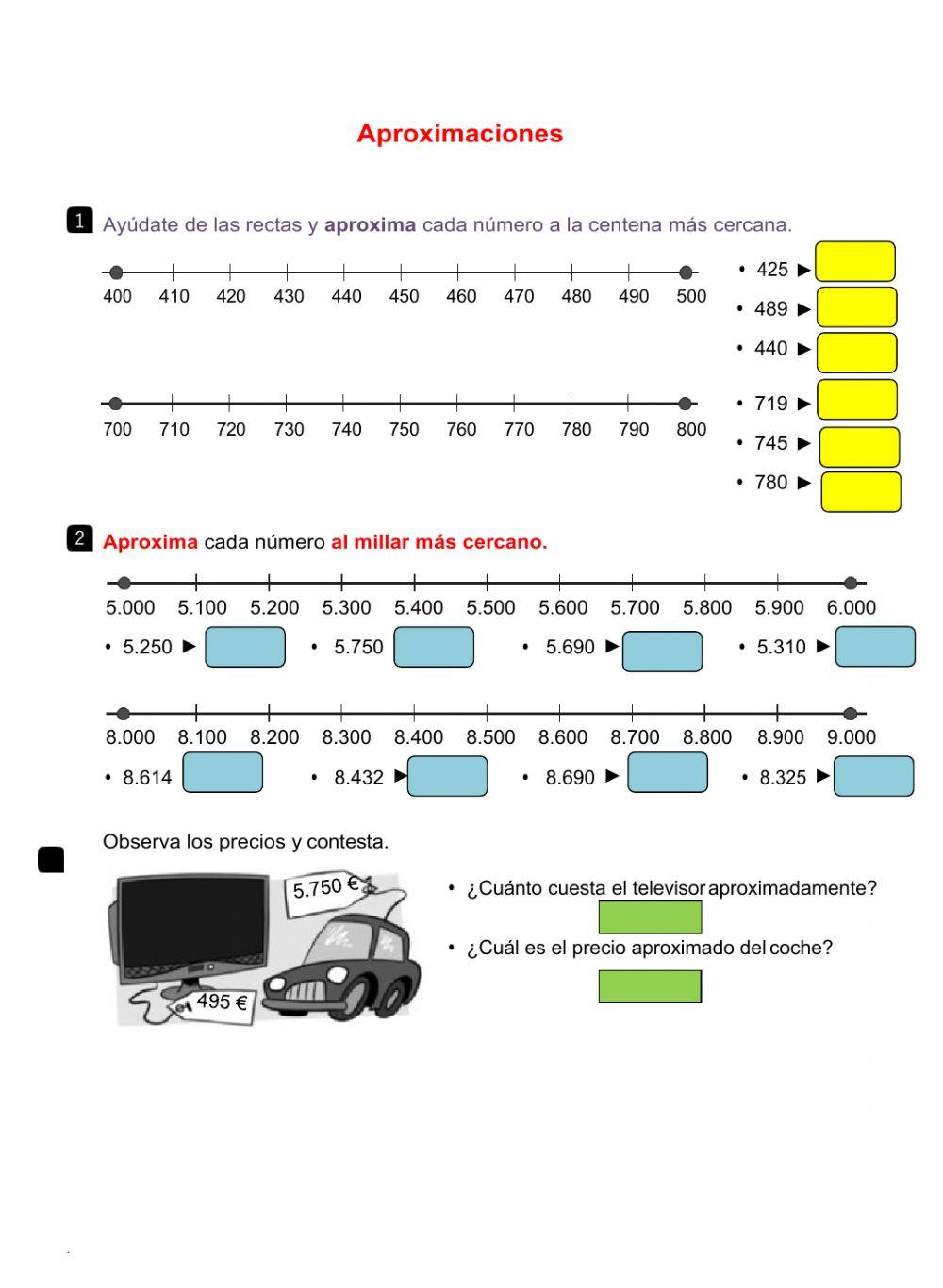 Aproximaciones

1 Ayúdate de las rectas y aproxima cada número a la centena más cercana.

400 410 420 430 440 450 460 470 480 490 500

• 425 ►
• 489 ►
• 440 ►

700 710 720 730 740 750 760 770 780 790 800

• 719 ►
• 745 ►
• 780 ►

2 Aproxima cada número al millar más cercano.

5.000 5.100 5.200 5.300 5.400 5.500 5.600 5.700 5.800 5.900 6.000

• 5.250 ► • 5.750 • 5.690 ► • 5.310 ►

8.000 8.100 8.200 8.300 8.400 8.500 8.600 8.700 8.800 8.900 9.000

• 8.614 • 8.432 ► • 8.690 ► • 8.325 ►

Observa los precios y contesta.

5.750 €
495 €

• ¿Cuánto cuesta el televisor aproximadamente?
• ¿Cuál es el precio aproximado del coche?