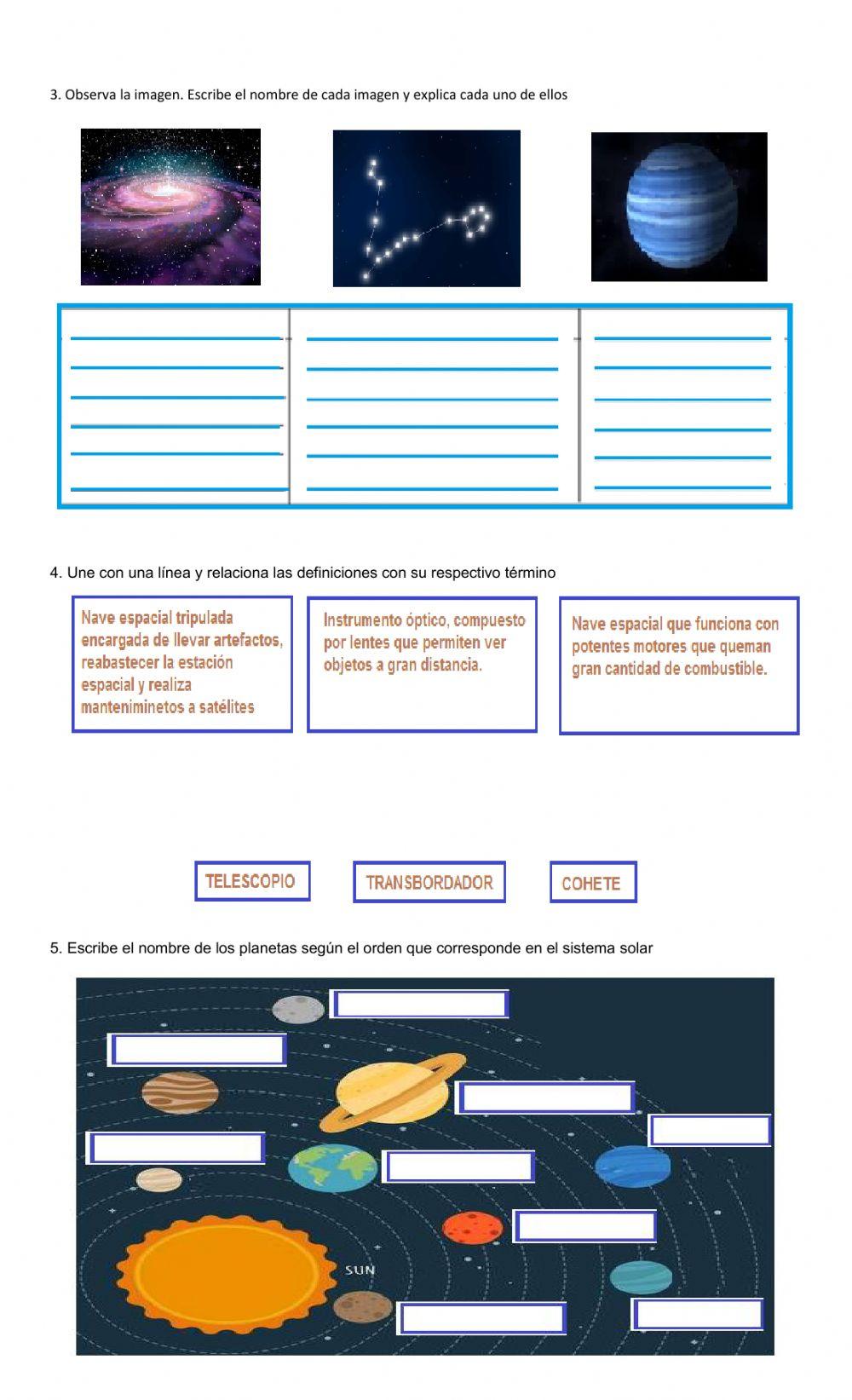 3. Observa la imagen. Escribe el nombre de cada imagen y explica cada uno de ellos

4. Une con una línea y relaciona las definiciones con su respectivo término

Nave espacial tripulada encargada de llevar artefactos, reabastecer la estación espacial y realiza manteniminetos a satélites

Instrumento óptico, compuesto por lentes que permiten ver objetos a gran distancia.

Nave espacial que funciona con potentes motores que queman gran cantidad de combustible.

TELESCOPIO

TRANSBORDADOR

COHETE

5. Escribe el nombre de los planetas según el orden que corresponde en el sistema solar

SUN