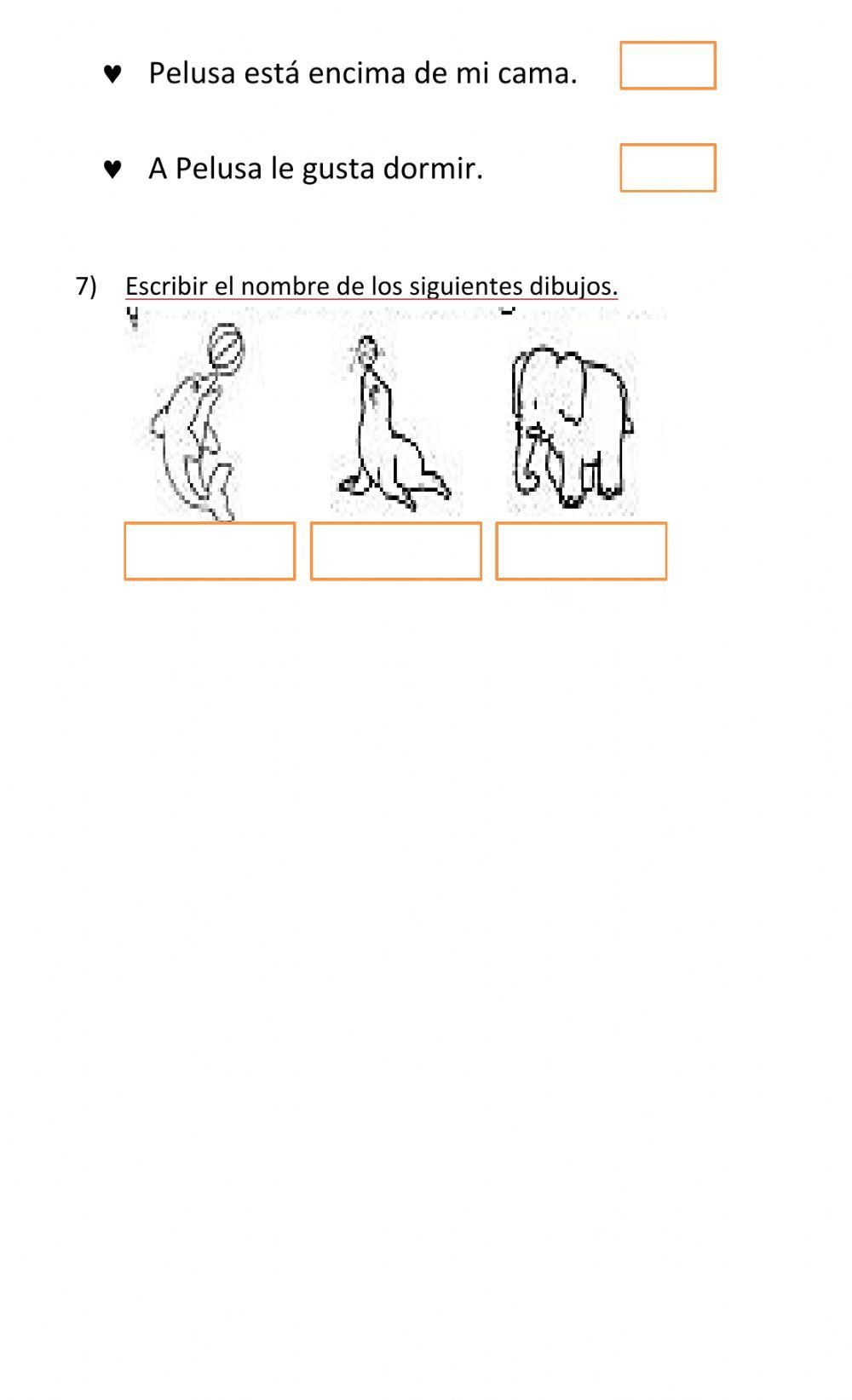 ♥ Pelusa está encima de mi cama.

♥ A Pelusa le gusta dormir.

7) Escribir el nombre de los siguientes dibujos.