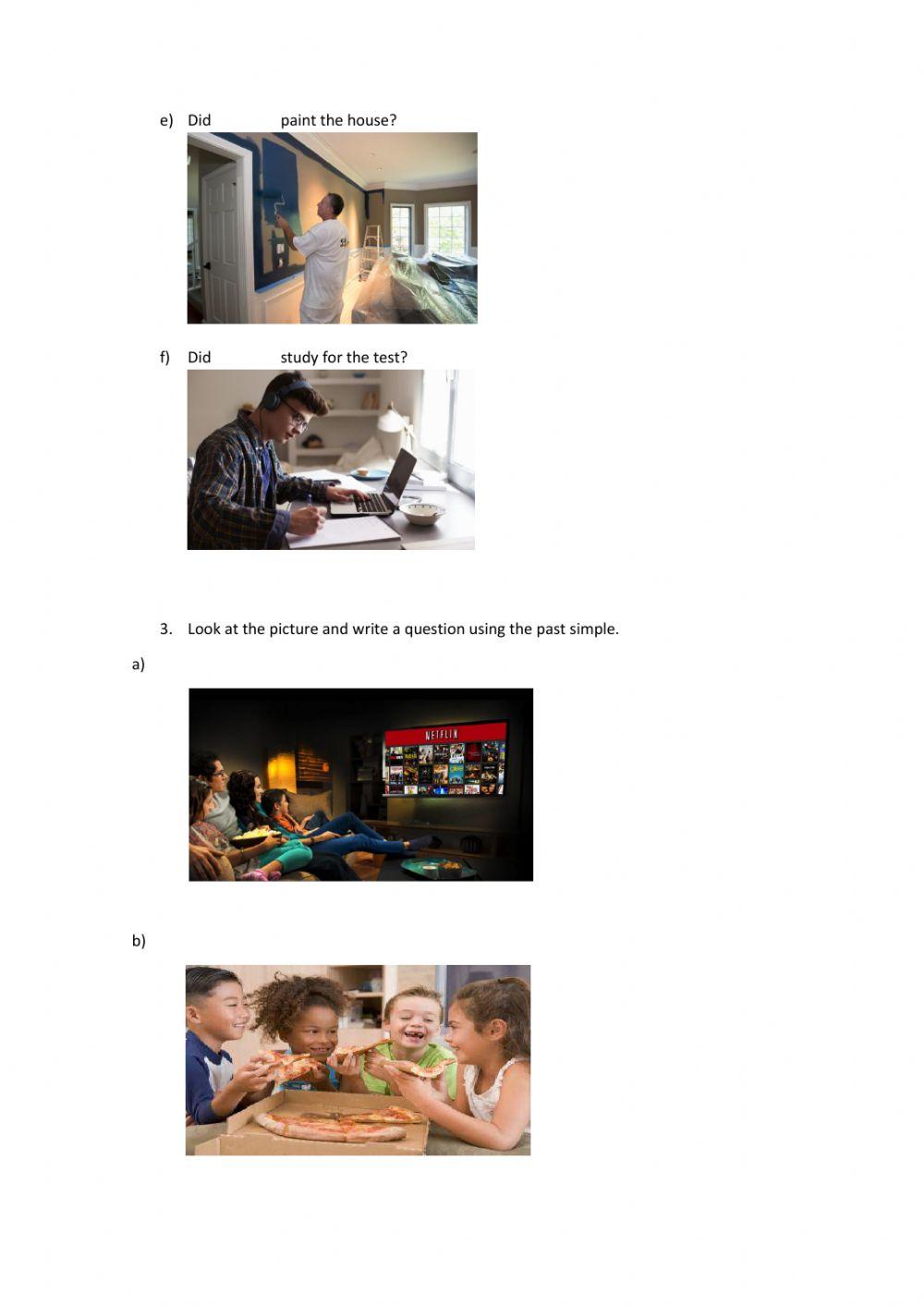 e) Did paint the house?

f) Did study for the test?

3. Look at the picture and write a question using the past simple.

a)

NETFLIX

b)