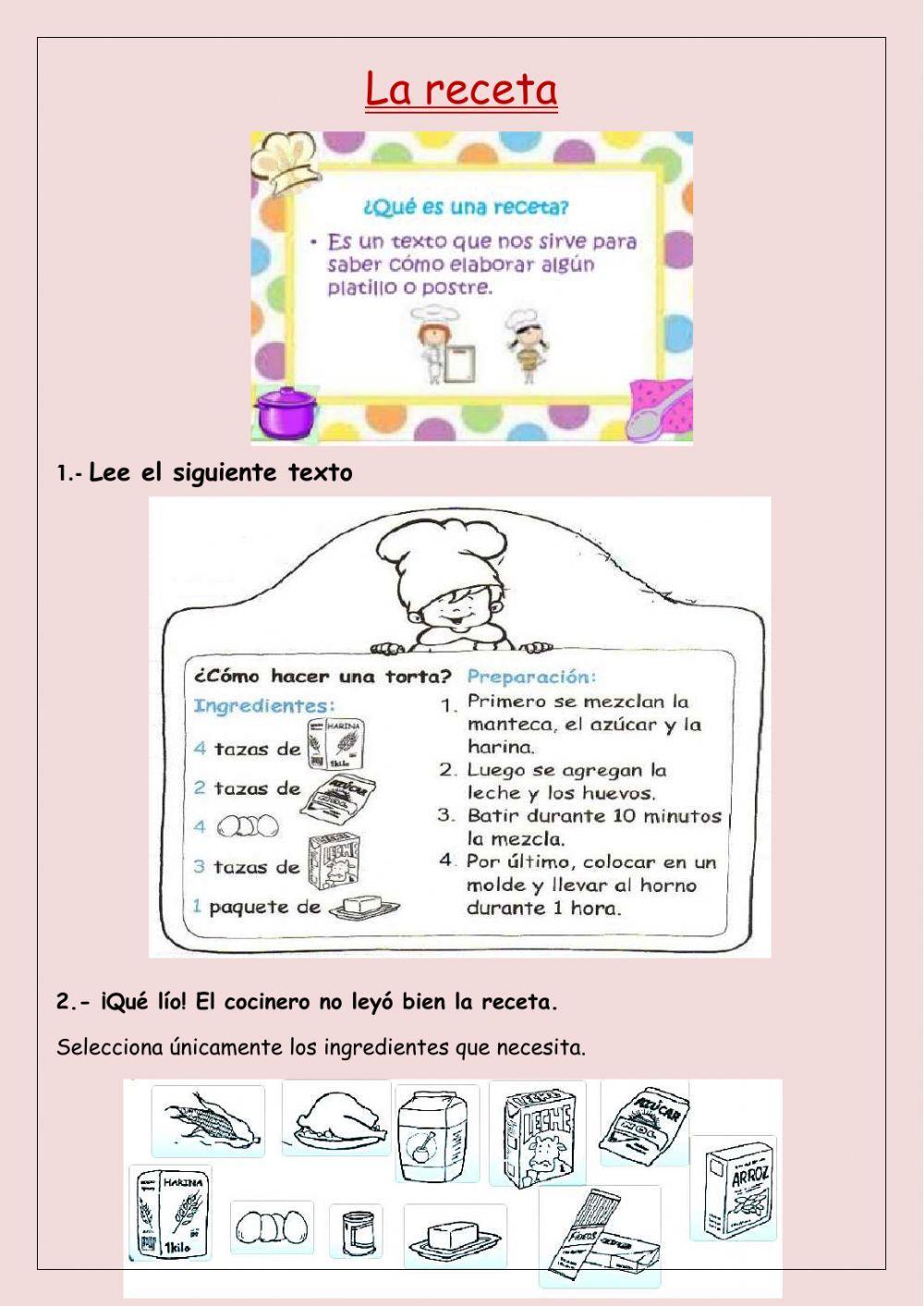 La receta

¿Qué es una receta?

• Es un texto que nos sirve para saber cómo elaborar algún platillo o postre.

1.- Lee el siguiente texto

¿Cómo hacer una torta?

Ingredientes:

4 tazas de HARINA 1kilo

2 tazas de AZÚCAR

4

3 tazas de LECHE

1 paquete de

Preparación:

1. Primero se mezclan la manteca, el azúcar y la harina.
2. Luego se agregan la leche y los huevos.
3. Batir durante 10 minutos la mezcla.
4. Por último, colocar en un molde y llevar al horno durante 1 hora.

2.- ¡Qué lío! El cocinero no leyó bien la receta.

Selecciona únicamente los ingredientes que necesita.

LECHE

AZÚCAR

ARROZ

HARINA 1kilo

FIDEOS