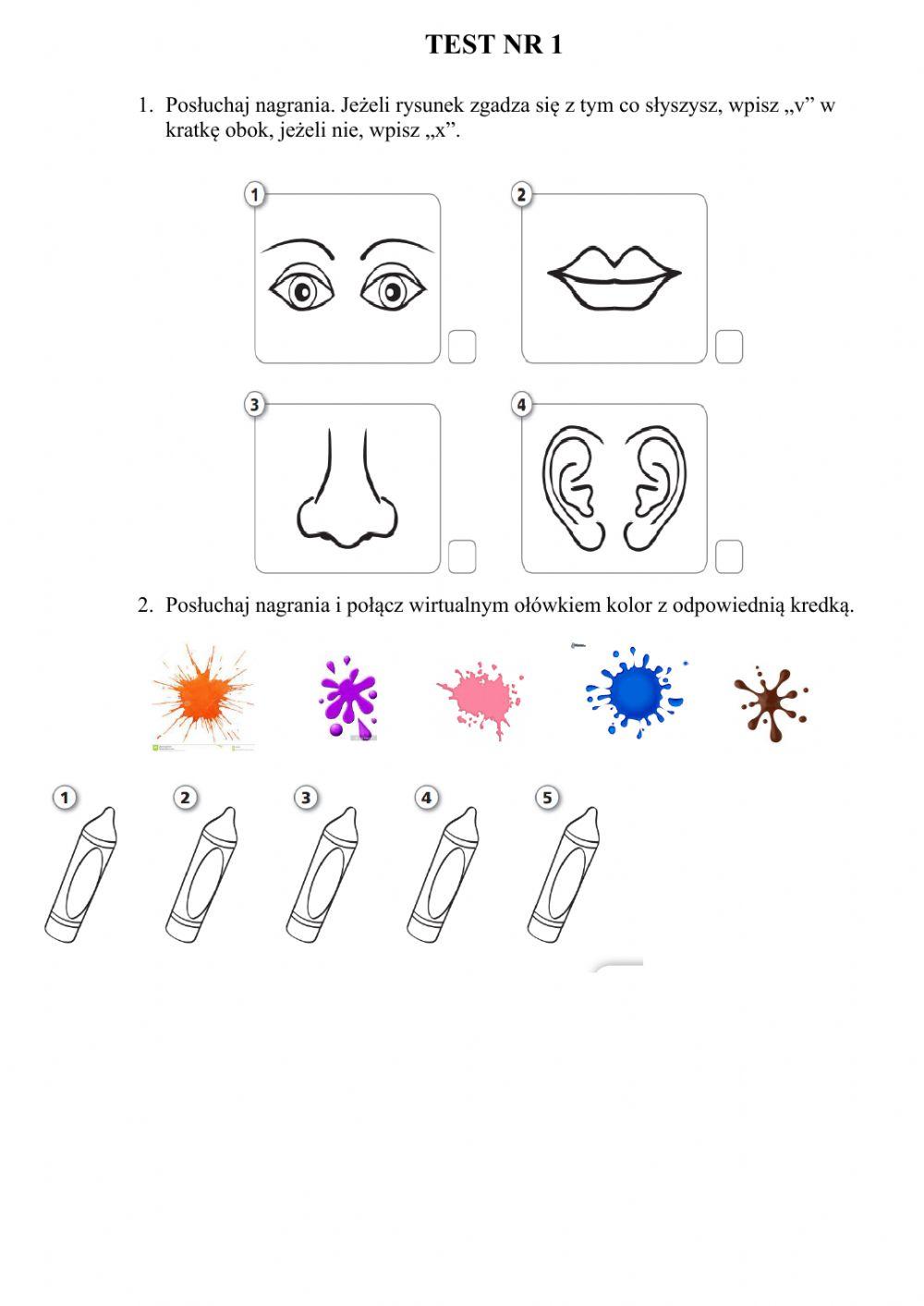 TEST NR 1

1. Posłuchaj nagrania. Jeżeli rysunek zgadza się z tym co słyszysz, wpisz „v” w kratkę obok, jeżeli nie, wpisz „x”.

1

2

3

4

2. Posłuchaj nagrania i połącz wirtualnym ołówkiem kolor z odpowiednią kredką.

1

2

3

4

5