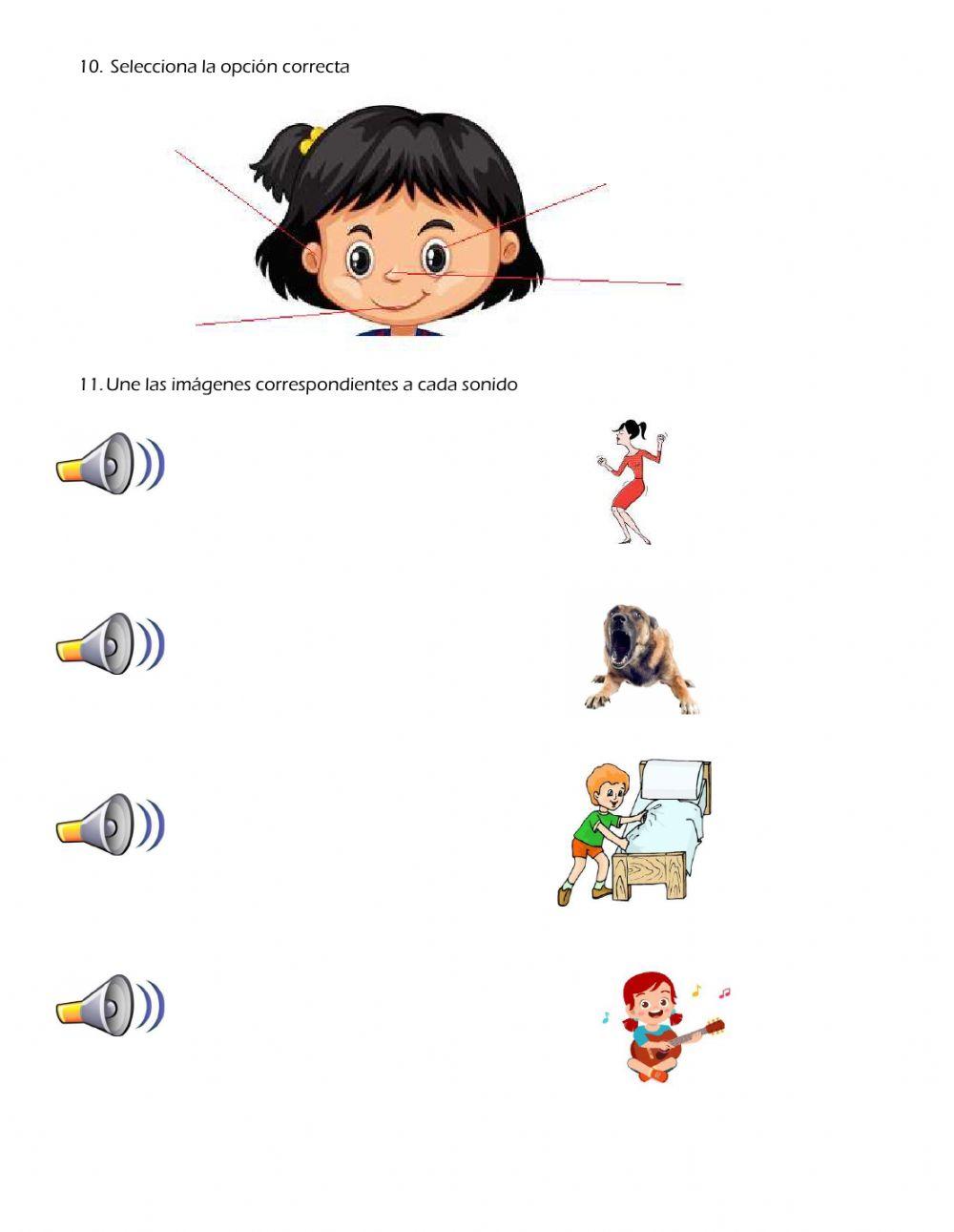 10. Selecciona la opción correcta

11. Une las imágenes correspondientes a cada sonido