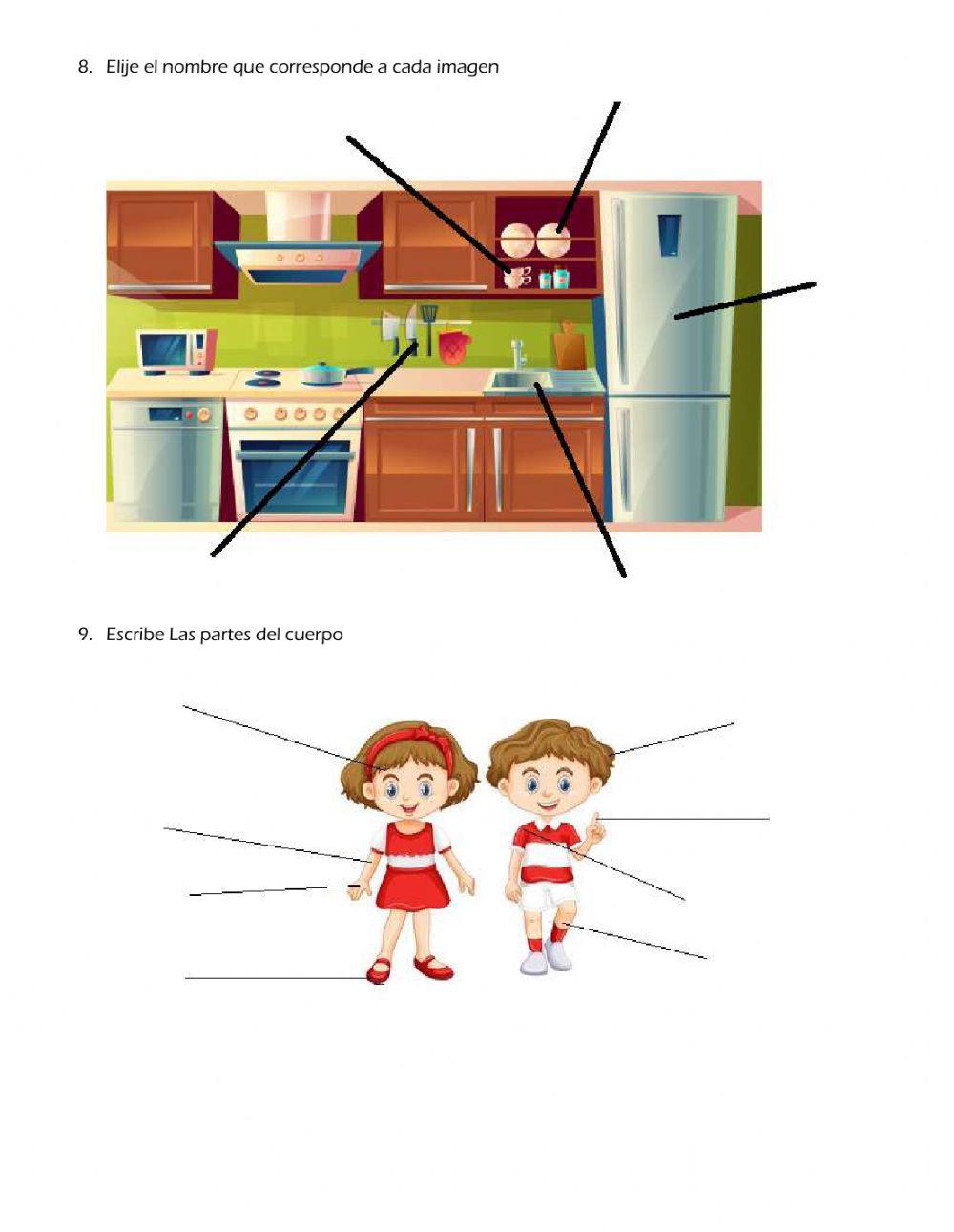 8. Elije el nombre que corresponde a cada imagen

9. Escribe Las partes del cuerpo