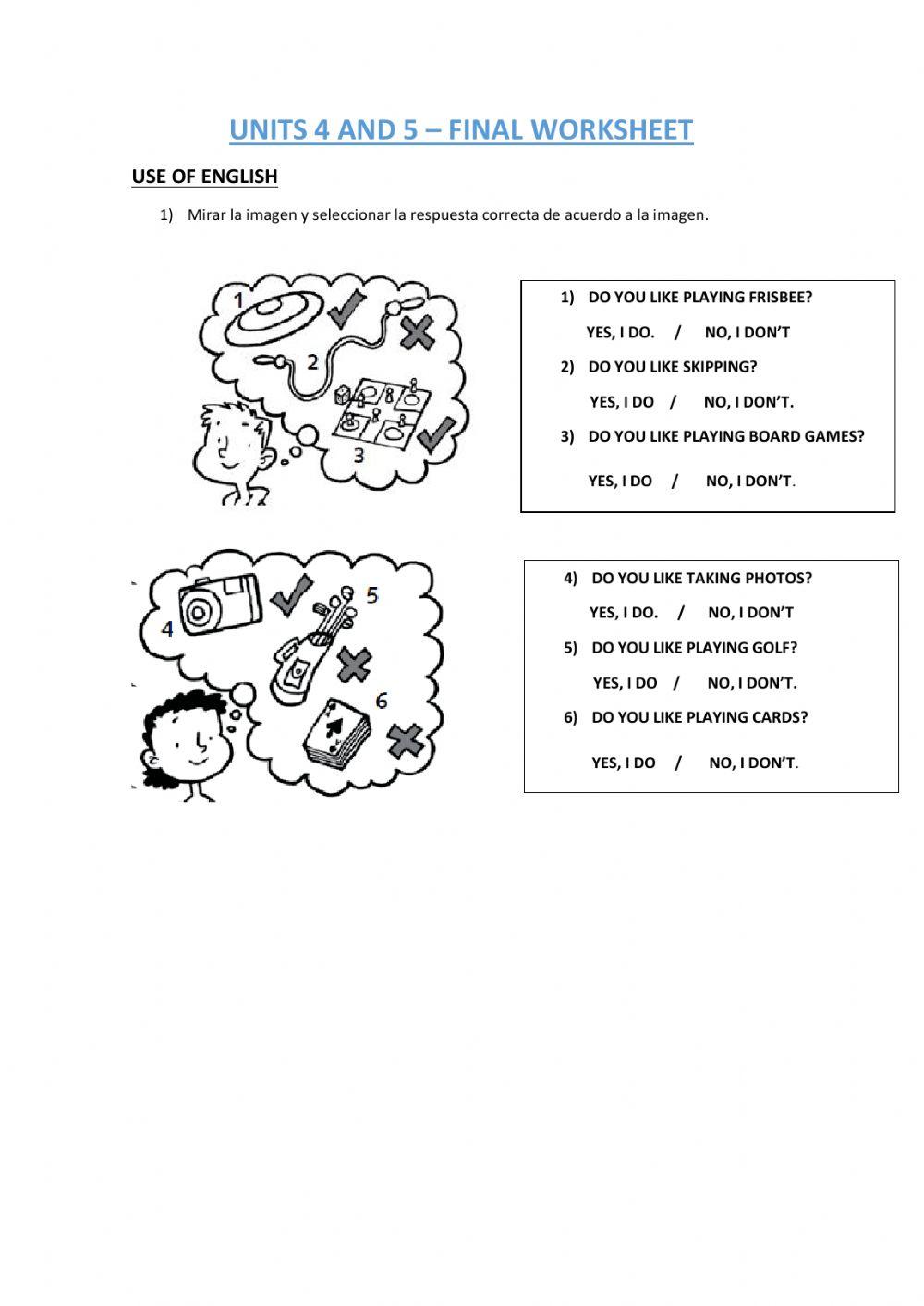 UNITS 4 AND 5 – FINAL WORKSHEET

USE OF ENGLISH

1) Mirar la imagen y seleccionar la respuesta correcta de acuerdo a la imagen.

1

2

3

1) DO YOU LIKE PLAYING FRISBEE?

YES, I DO. / NO, I DON'T

2) DO YOU LIKE SKIPPING?

YES, I DO / NO, I DON'T.

3) DO YOU LIKE PLAYING BOARD GAMES?

YES, I DO / NO, I DON'T.

4

5

6

4) DO YOU LIKE TAKING PHOTOS?

YES, I DO. / NO, I DON'T

5) DO YOU LIKE PLAYING GOLF?

YES, I DO / NO, I DON'T.

6) DO YOU LIKE PLAYING CARDS?

YES, I DO / NO, I DON'T.