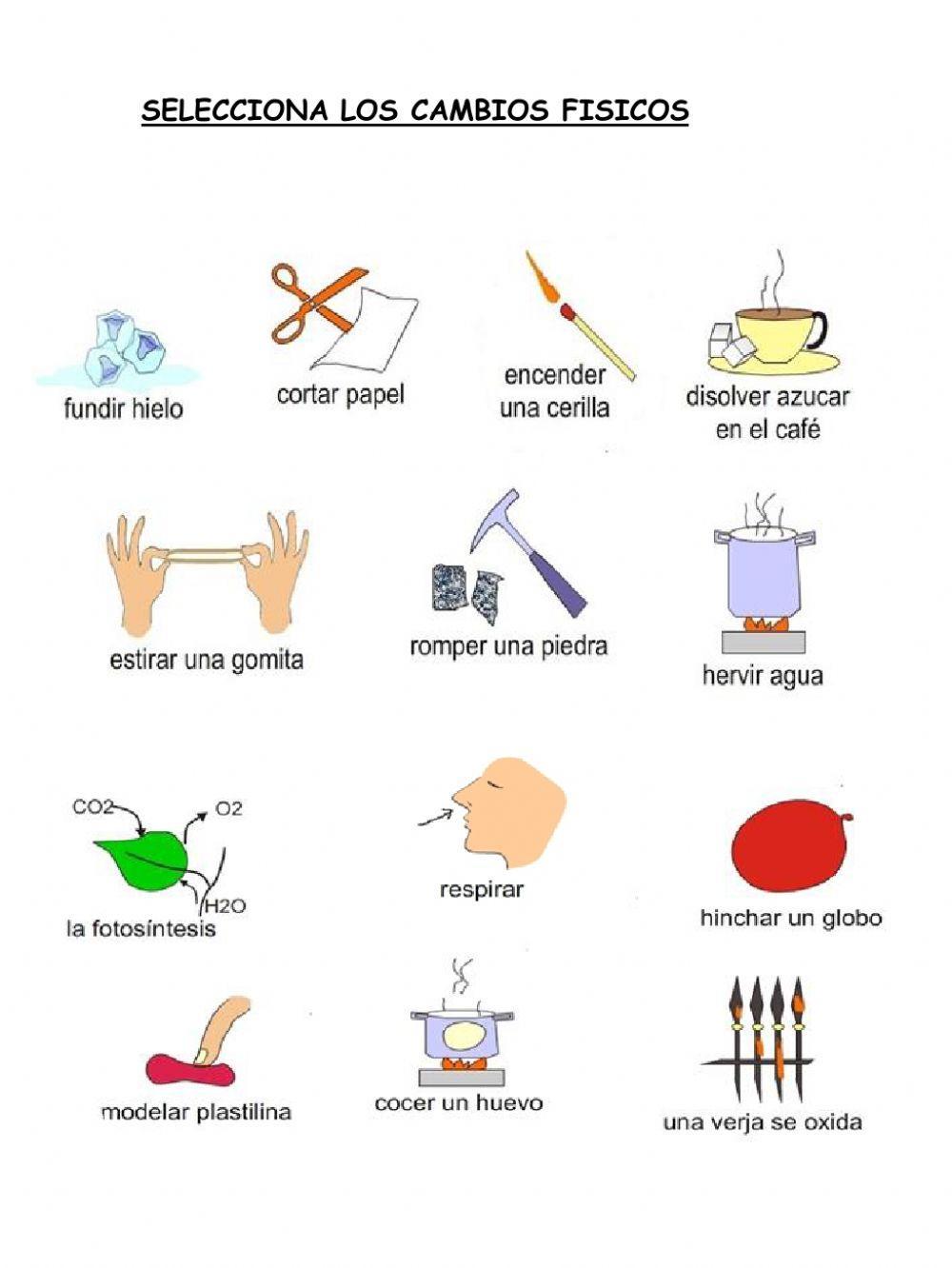 SELECCIONA LOS CAMBIOS FISICOS

fundir hielo

cortar papel

encender una cerilla

disolver azucar en el café

estirar una gomita

romper una piedra

hervir agua

CO2

O2

H2O

la fotosíntesis

respirar

hinchar un globo

modelar plastilina

cocer un huevo

una verja se oxida