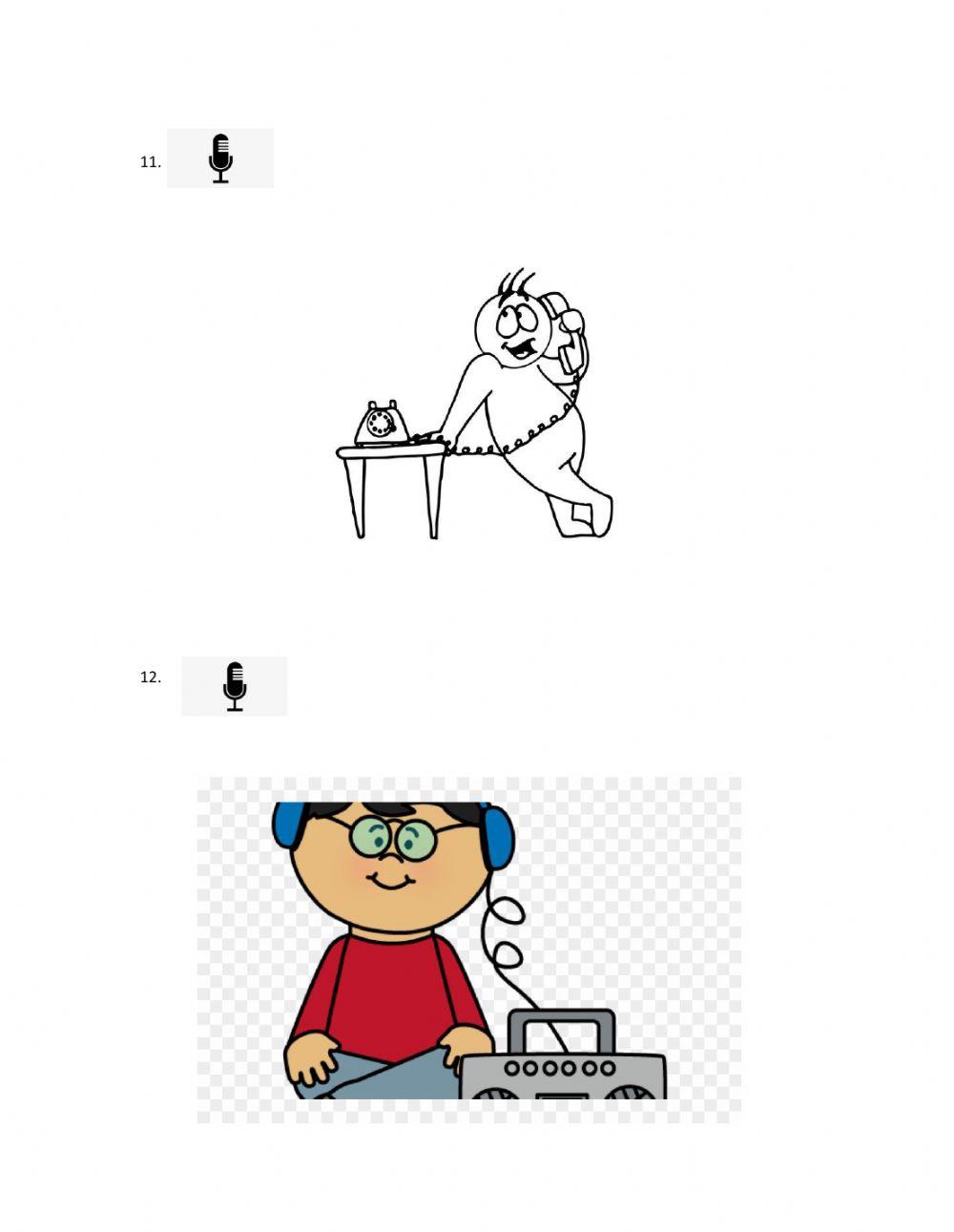 11.

12.