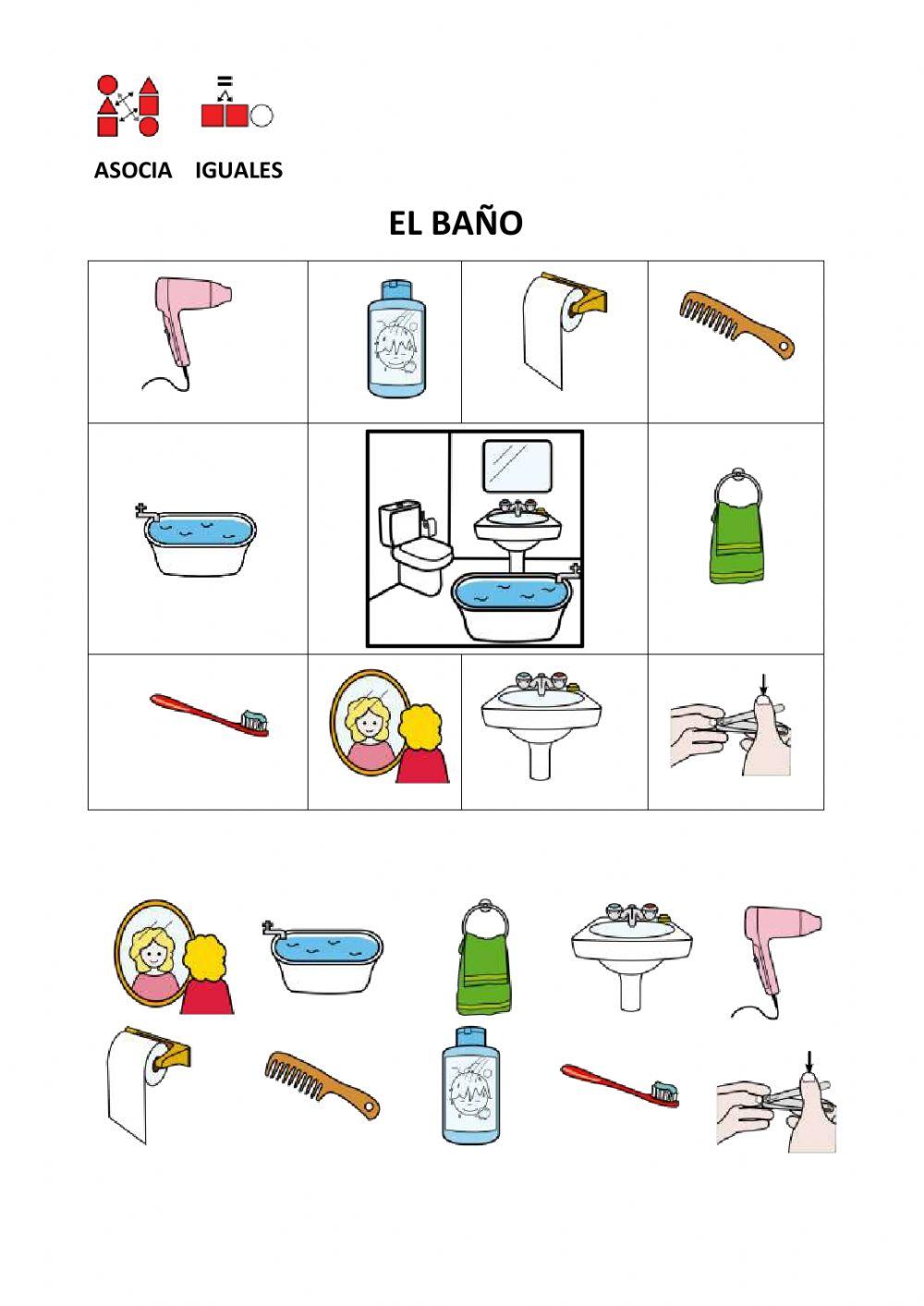 ASOCIA IGUALES

EL BAÑO