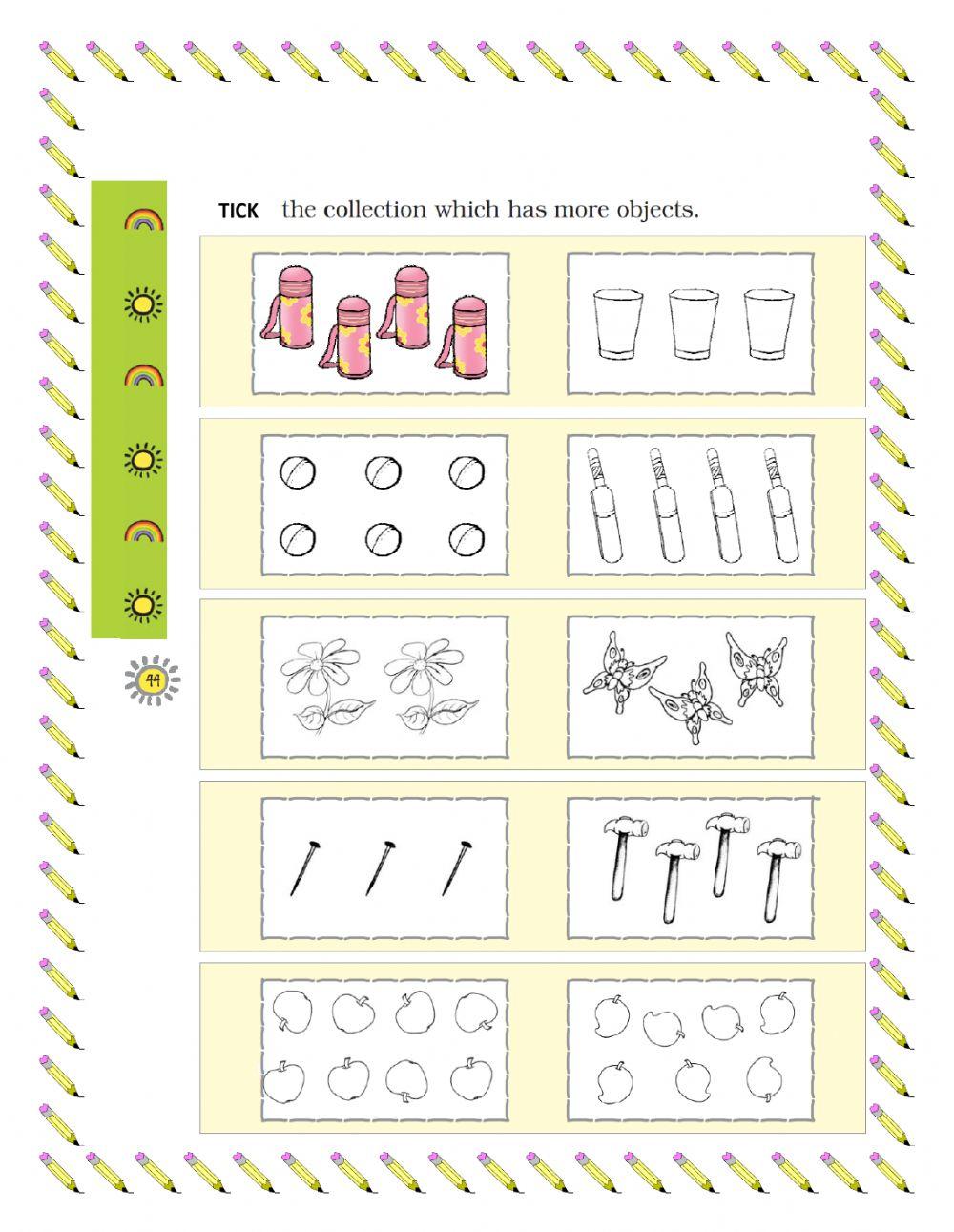 TICK the collection which has more objects.

44