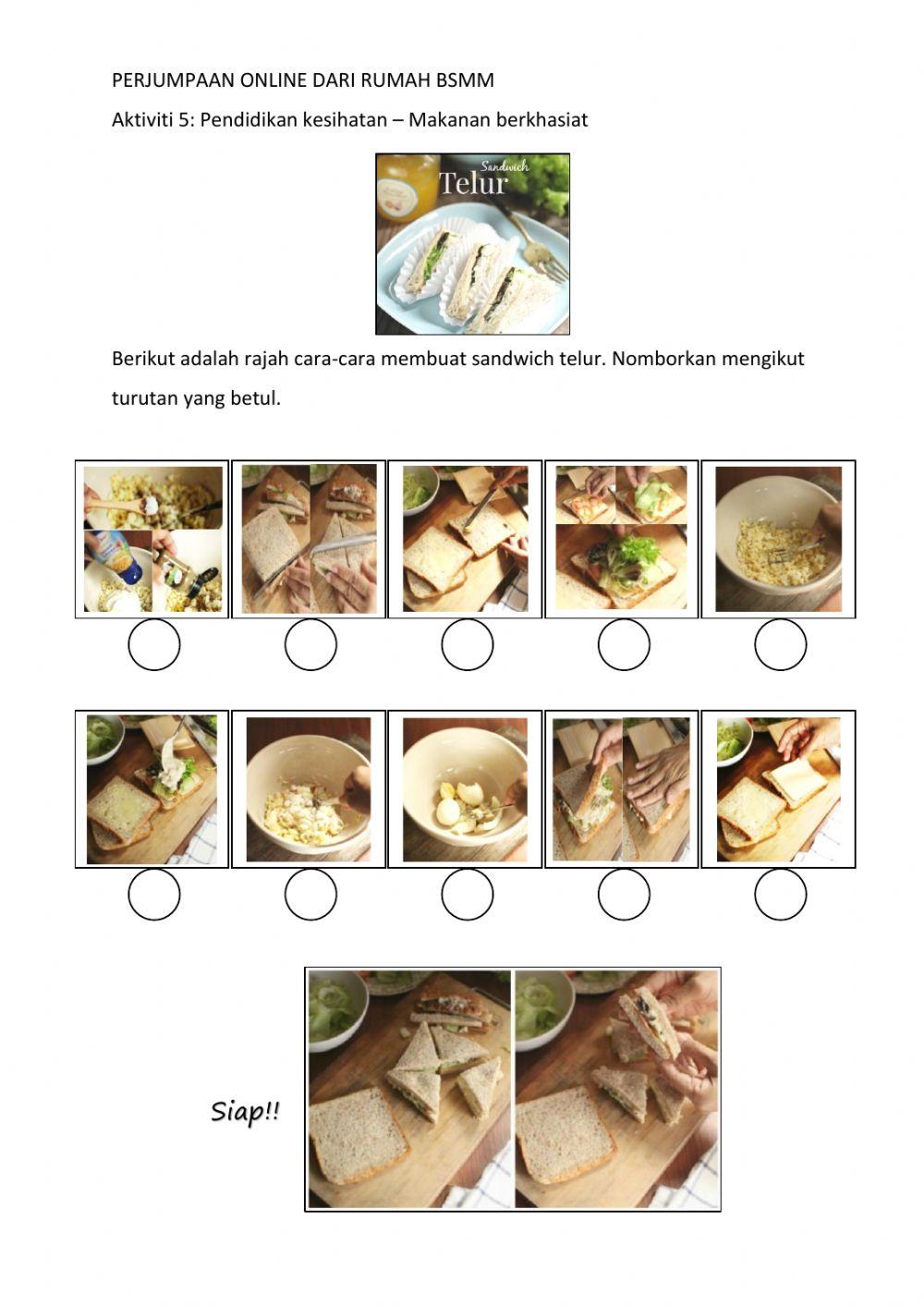 PERJUMPAAN ONLINE DARI RUMAH BSMM

Aktiviti 5: Pendidikan kesihatan – Makanan berkhasiat

Sandwich Telur

Berikut adalah rajah cara-cara membuat sandwich telur. Nomborkan mengikut turutan yang betul.

Siap!!