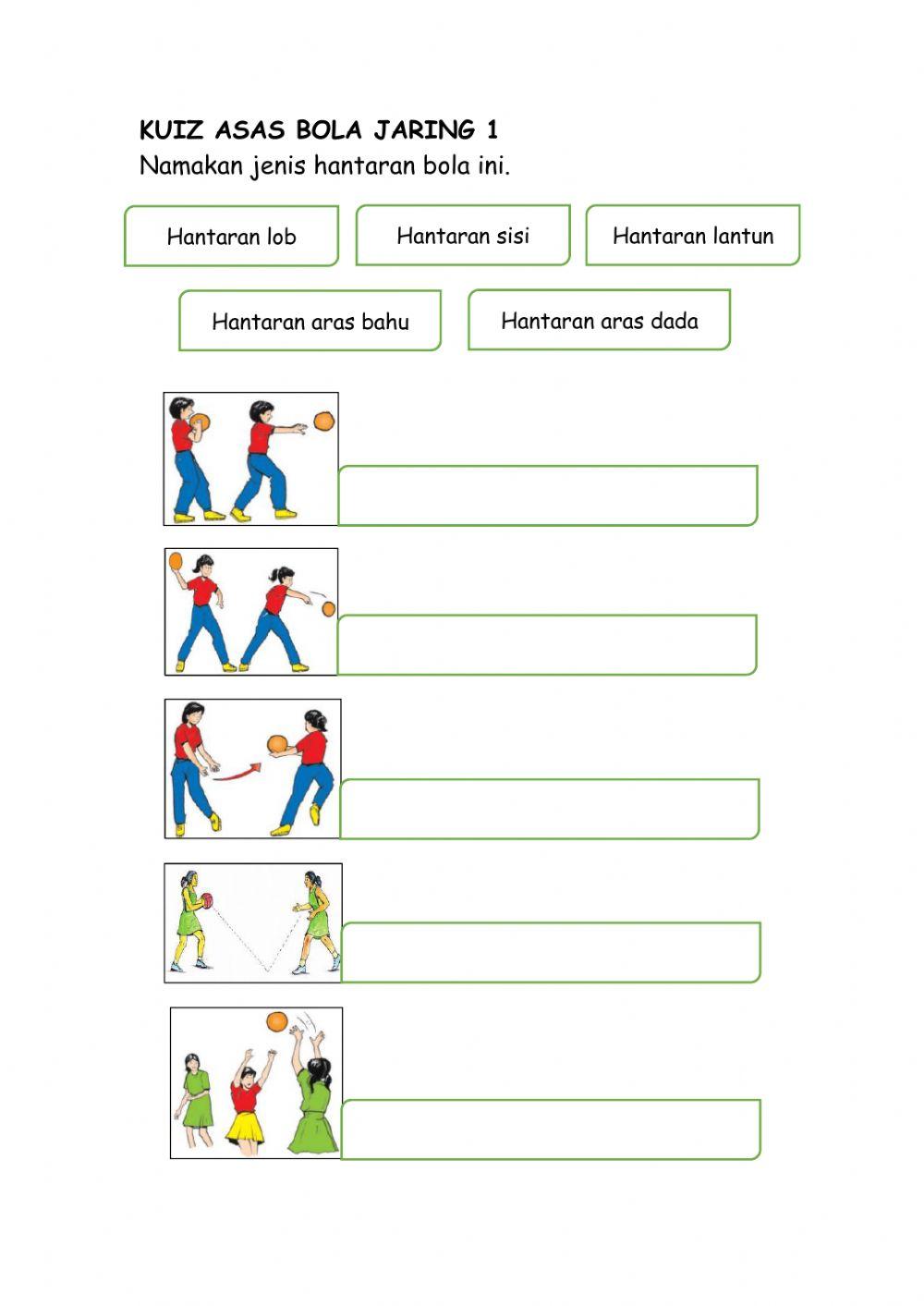 KUIZ ASAS BOLA JARING 1
Namakan jenis hantaran bola ini.

Hantaran lob

Hantaran sisi

Hantaran lantun

Hantaran aras bahu

Hantaran aras dada