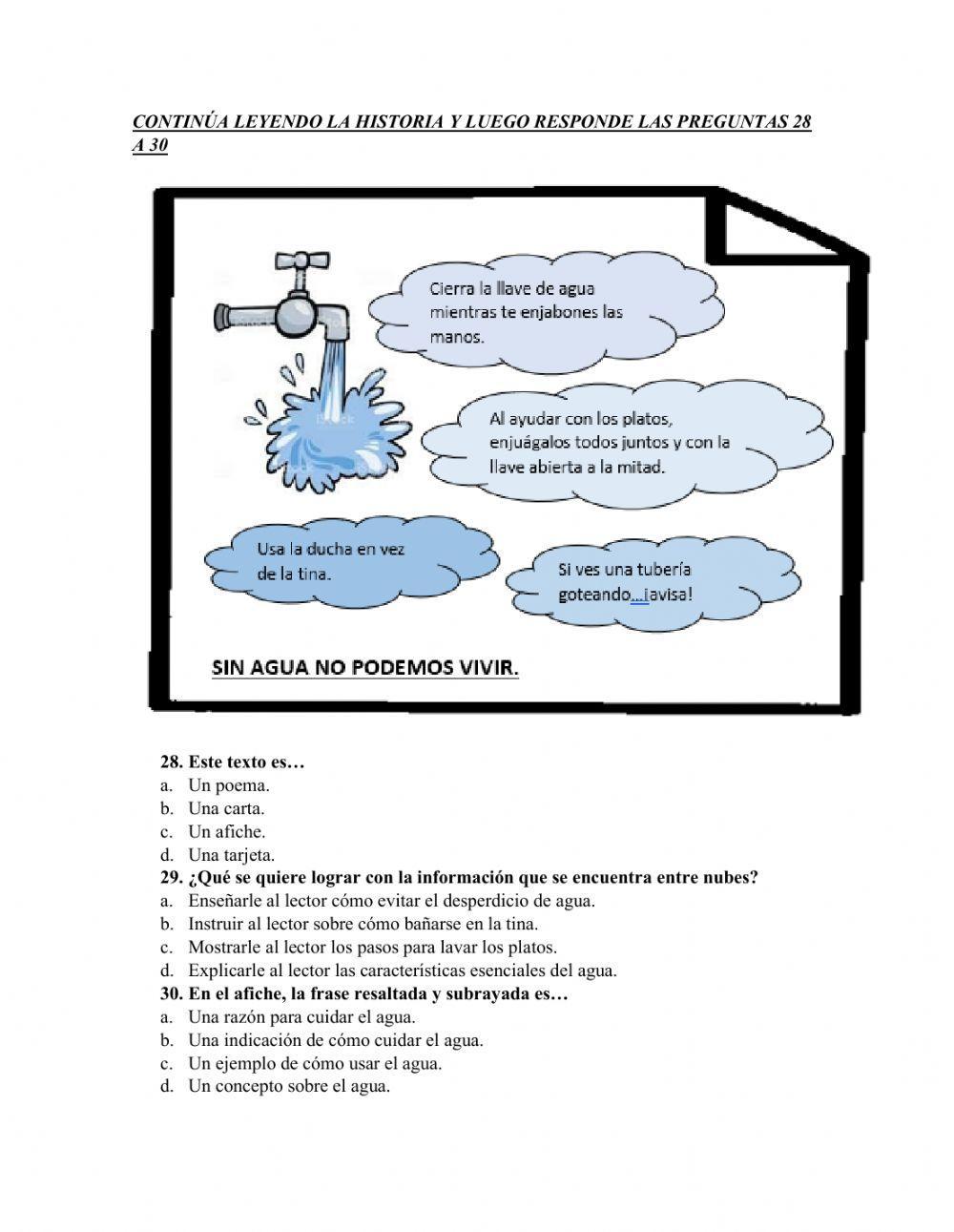 CONTINÚA LEYENDO LA HISTORIA Y LUEGO RESPONDE LAS PREGUNTAS 28 A 30

Cierra la llave de agua mientras te enjabones las manos.

Al ayudar con los platos, enjuágalos todos juntos y con la llave abierta a la mitad.

Usa la ducha en vez de la tina.

Si ves una tubería goteando…¡avisa!

SIN AGUA NO PODEMOS VIVIR.

28. Este texto es…
a. Un poema.
b. Una carta.
c. Un afiche.
d. Una tarjeta.
29. ¿Qué se quiere lograr con la información que se encuentra entre nubes?
a. Enseñarle al lector cómo evitar el desperdicio de agua.
b. Instruir al lector sobre cómo bañarse en la tina.
c. Mostrarle al lector los pasos para lavar los platos.
d. Explicarle al lector las características esenciales del agua.
30. En el afiche, la frase resaltada y subrayada es…
a. Una razón para cuidar el agua.
b. Una indicación de cómo cuidar el agua.
c. Un ejemplo de cómo usar el agua.
d. Un concepto sobre el agua.