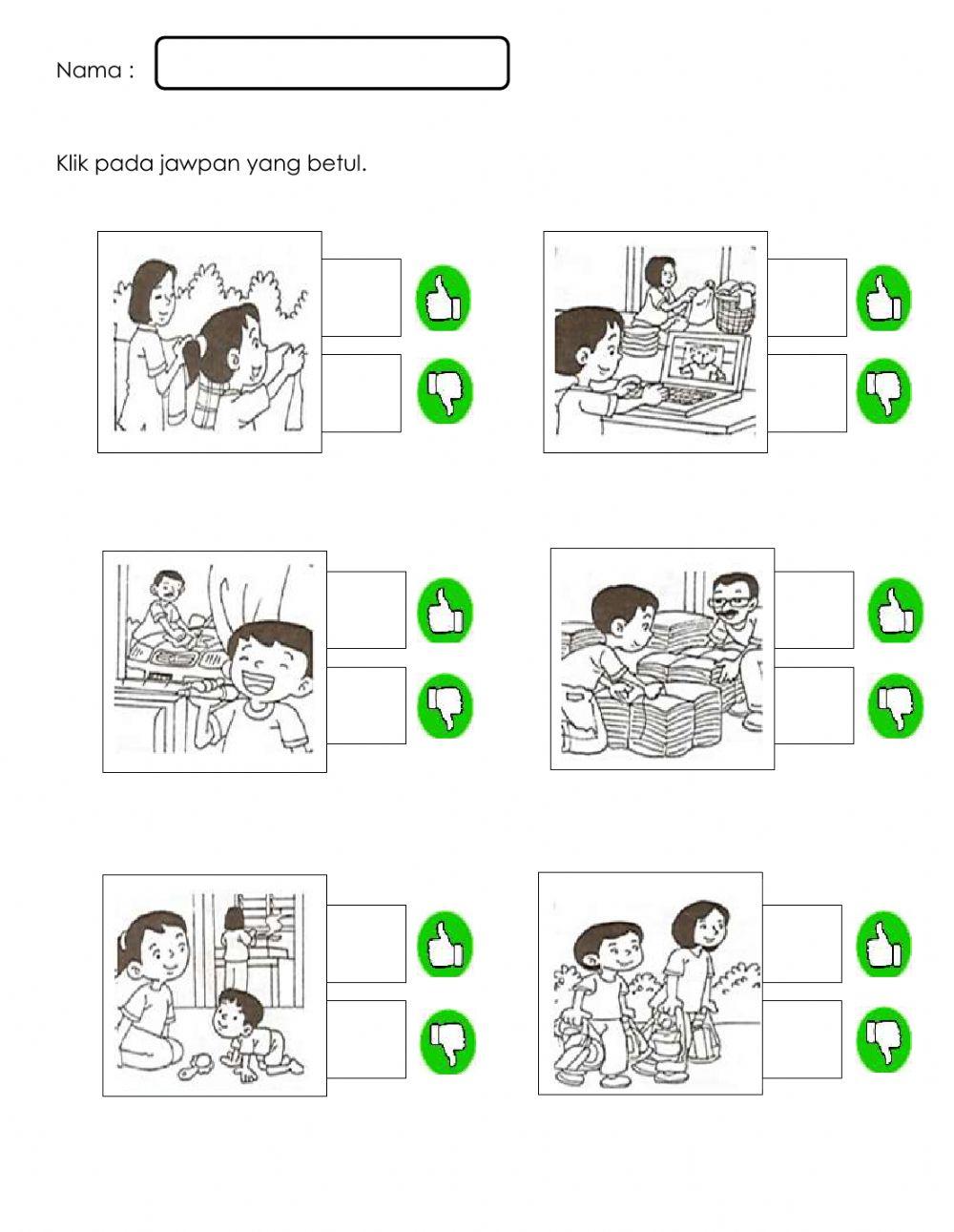 Nama :

Klik pada jawpan yang betul.