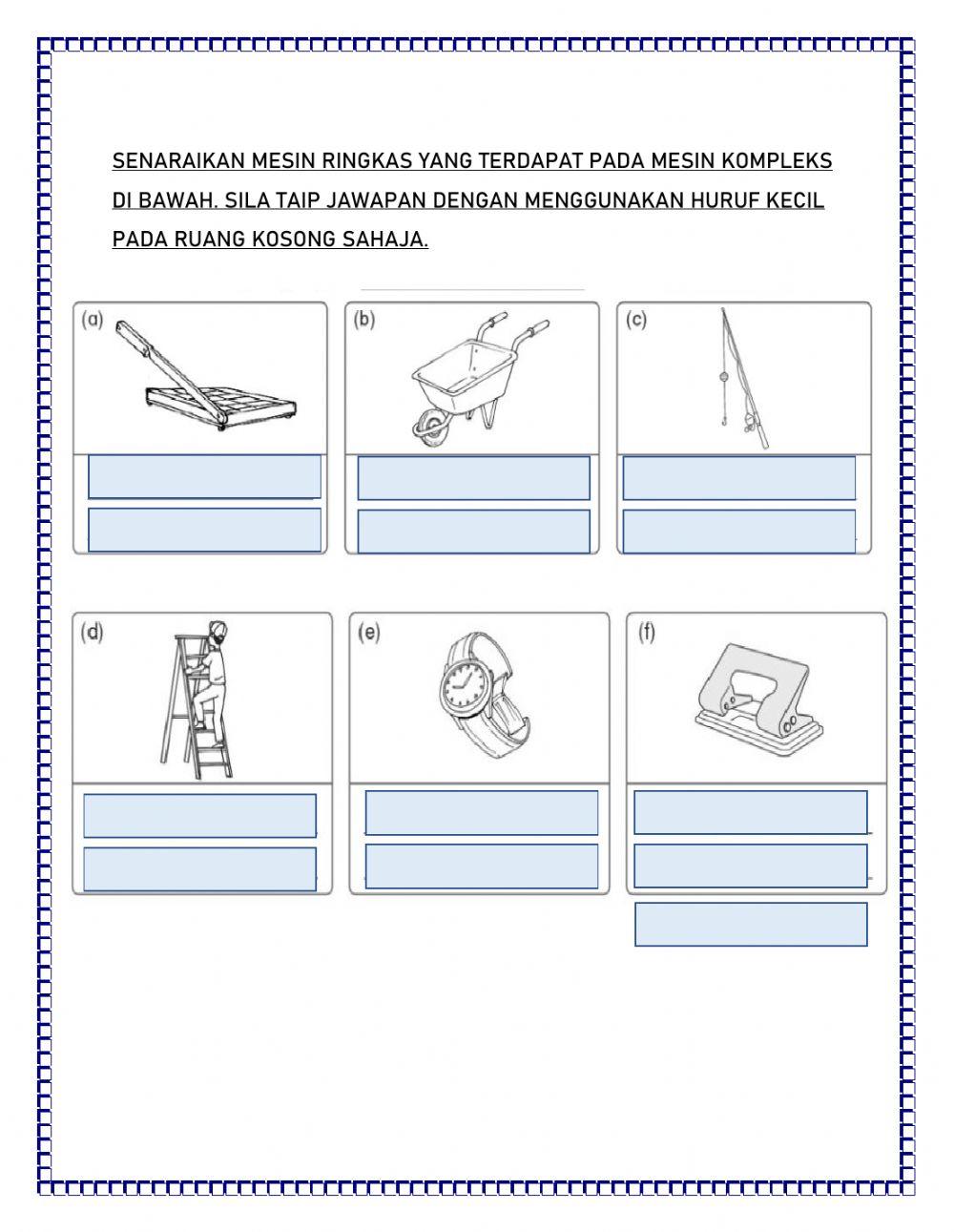 SENARAIKAN MESIN RINGKAS YANG TERDAPAT PADA MESIN KOMPLEKS DI BAWAH. SILA TAIP JAWAPAN DENGAN MENGGUNAKAN HURUF KECIL PADA RUANG KOSONG SAHAJA.

(a)

(b)

(c)

(d)

(e)

(f)