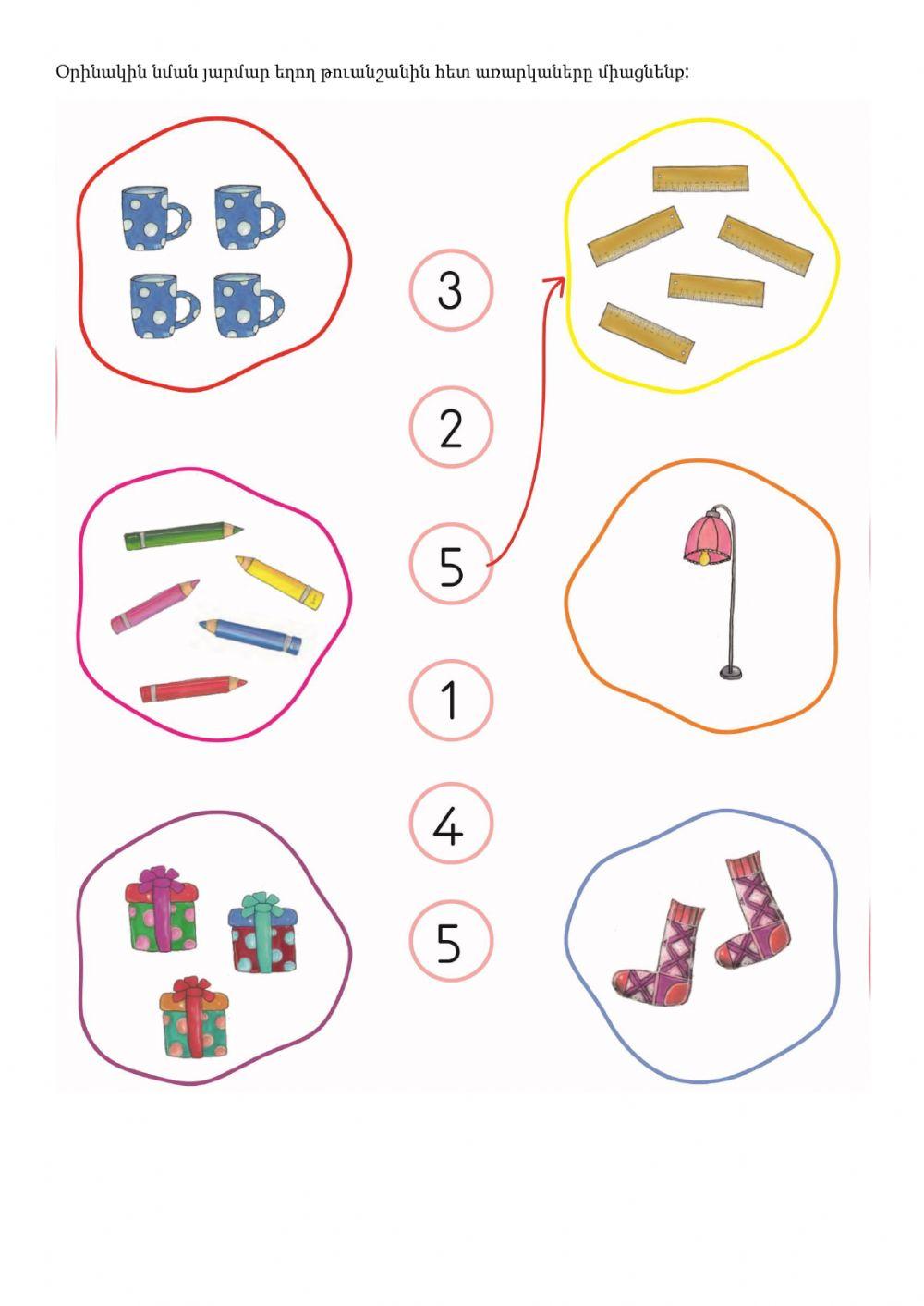 Օրինակին նման յարմար եղող թուանշանին հետ առարկաները միացնենք:

3

2

5

1

4

5