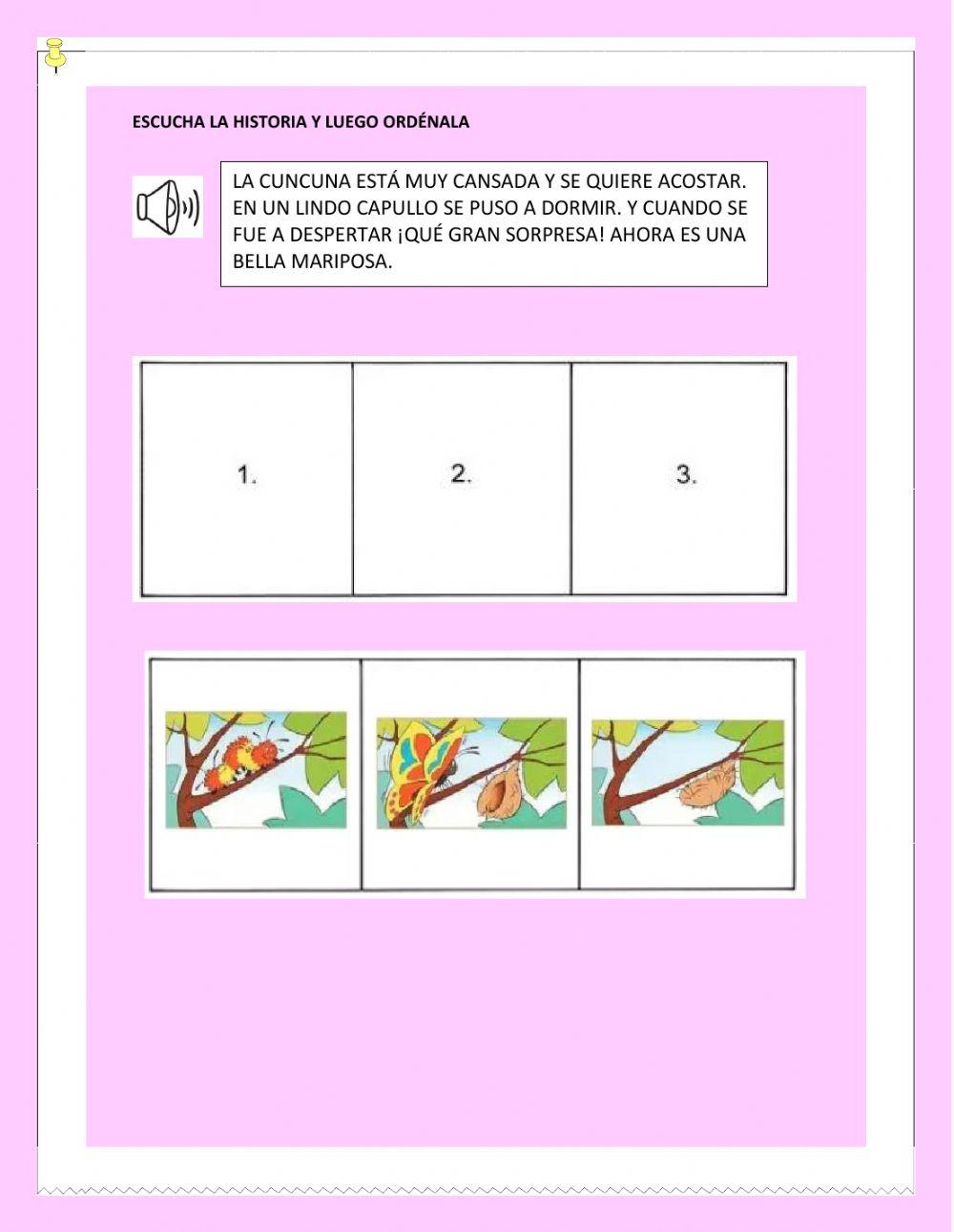 ESCUCHA LA HISTORIA Y LUEGO ORDÉNALA

LA CUNCUNA ESTÁ MUY CANSADA Y SE QUIERE ACOSTAR. EN UN LINDO CAPULLO SE PUSO A DORMIR. Y CUANDO SE FUE A DESPERTAR ¡QUÉ GRAN SORPRESA! AHORA ES UNA BELLA MARIPOSA.

| 1. | 2. | 3. |
|---|---|---|