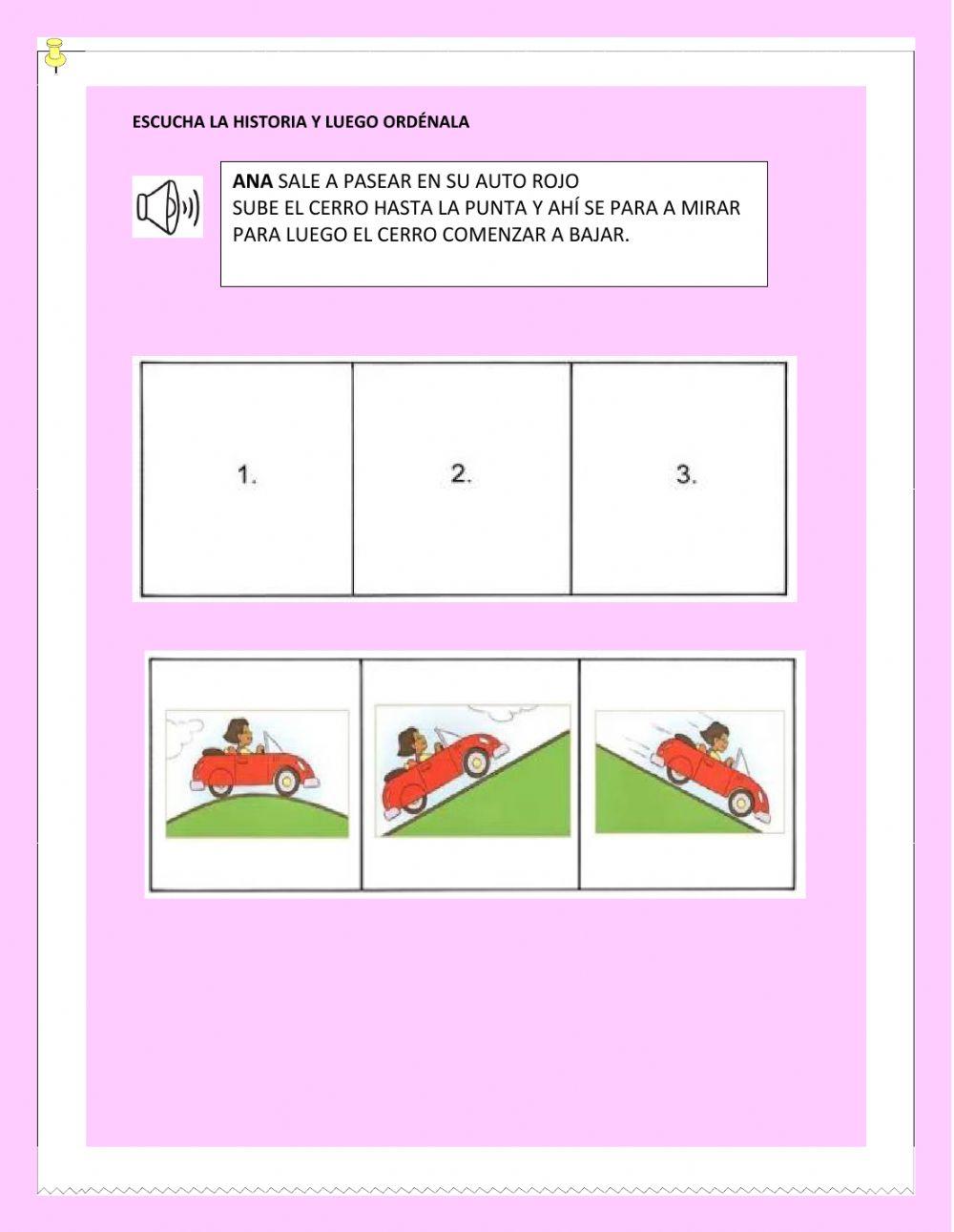 ESCUCHA LA HISTORIA Y LUEGO ORDÉNALA

ANA SALE A PASEAR EN SU AUTO ROJO
SUBE EL CERRO HASTA LA PUNTA Y AHÍ SE PARA A MIRAR
PARA LUEGO EL CERRO COMENZAR A BAJAR.

| 1. | 2. | 3. |
|---|---|---|