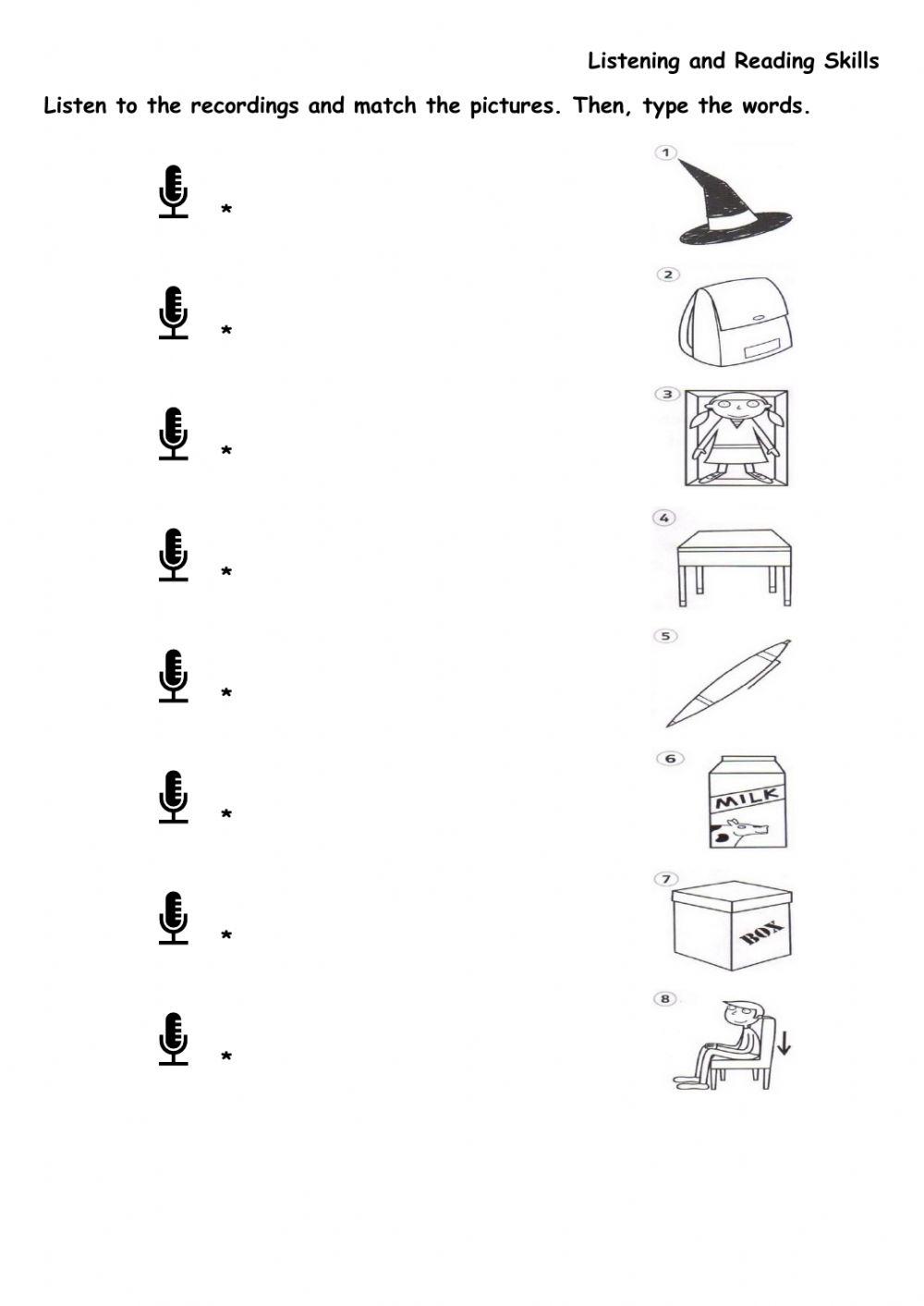 Listening and Reading Skills

Listen to the recordings and match the pictures. Then, type the words.

*

*

*

*

*

*

*

*

1

2

3

4

5

6

MILK

7

BOX

8