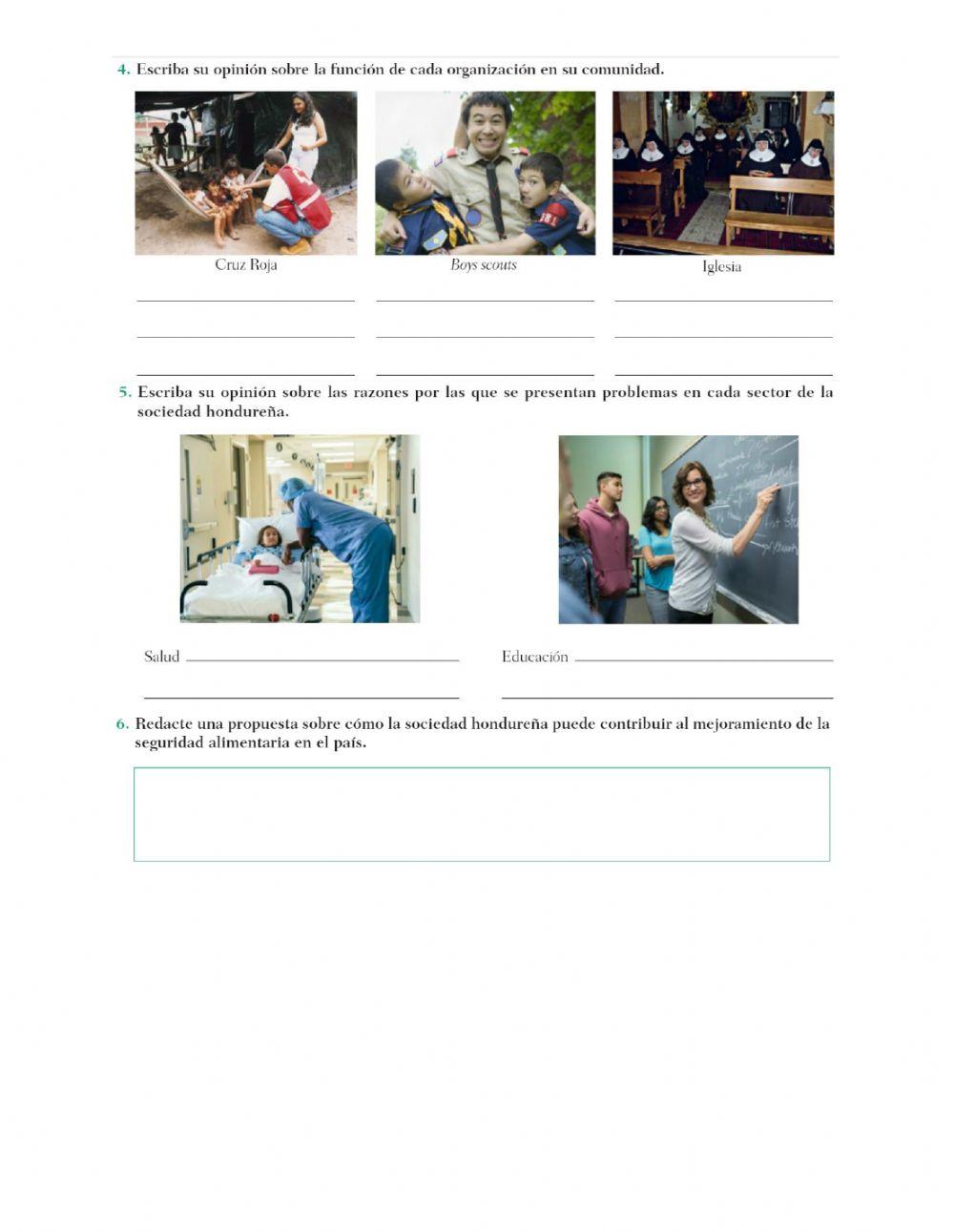 4. Escriba su opinión sobre la función de cada organización en su comunidad.

Cruz Roja

Boys scouts

Iglesia

5. Escriba su opinión sobre las razones por las que se presentan problemas en cada sector de la sociedad hondureña.

Salud

Educación

6. Redacte una propuesta sobre cómo la sociedad hondureña puede contribuir al mejoramiento de la seguridad alimentaria en el país.