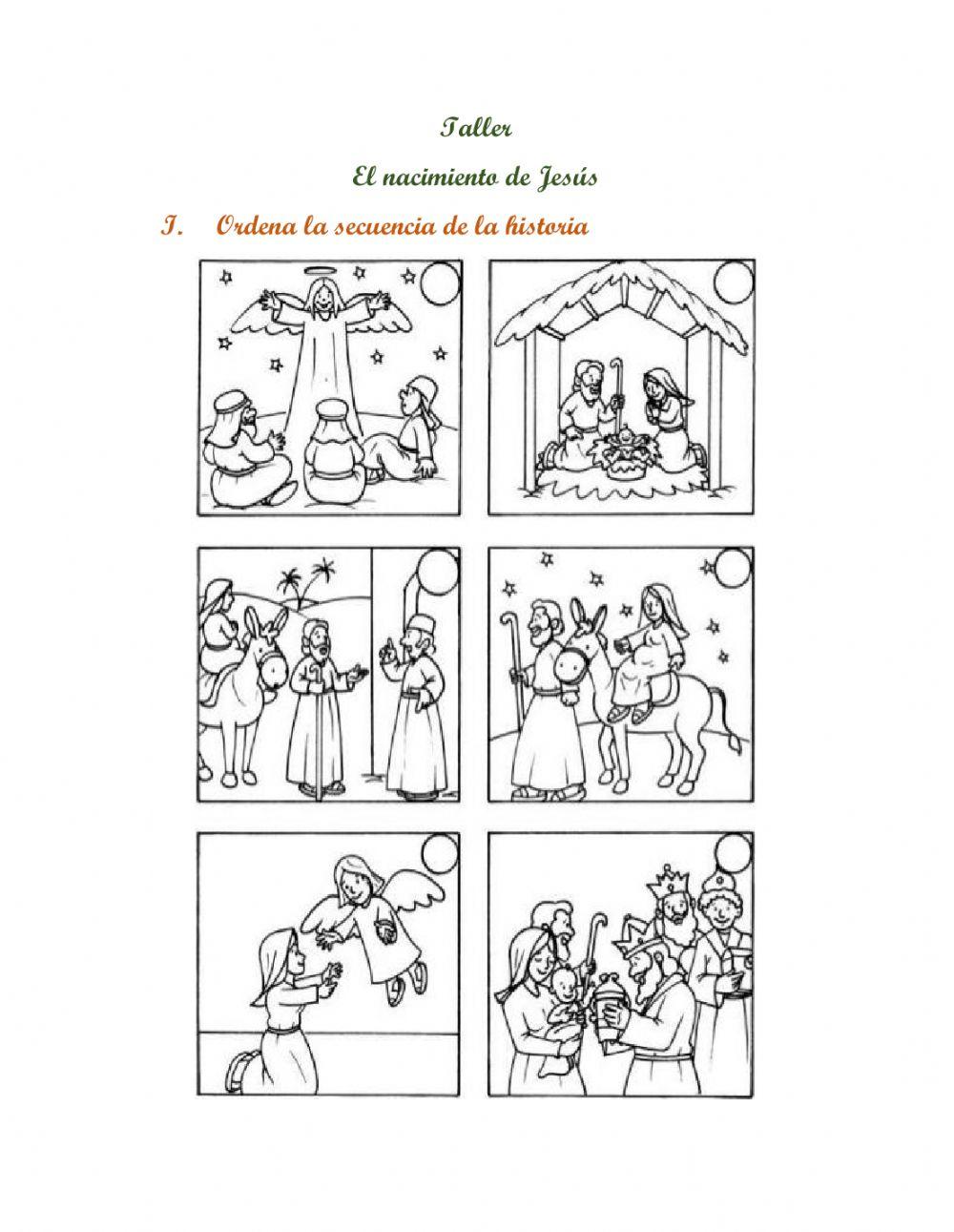 Taller

El nacimiento de Jesús

I. Ordena la secuencia de la historia