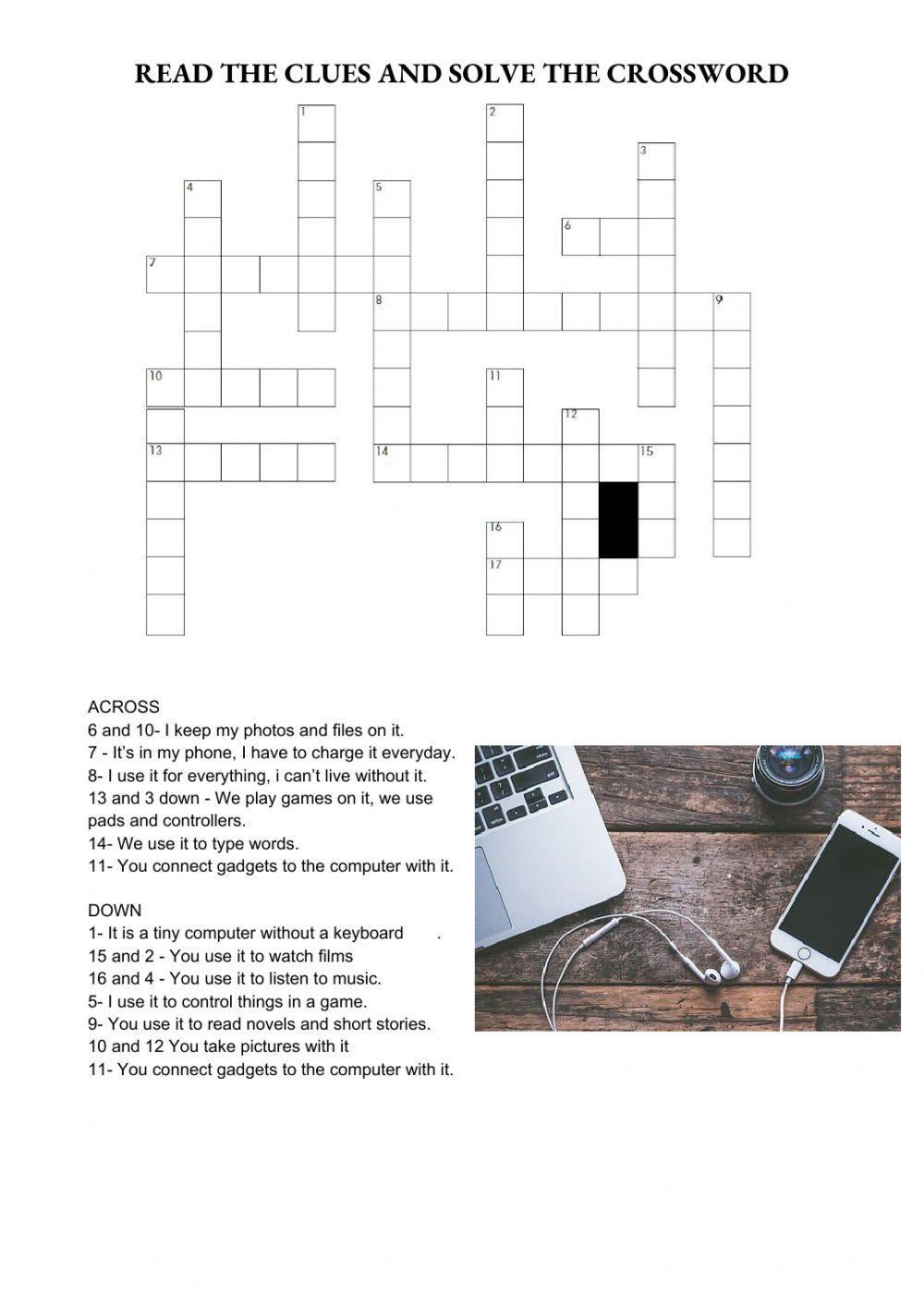 READ THE CLUES AND SOLVE THE CROSSWORD

1
2
3
4
5
6
7
8
9
10
11
12
13
14
15
16
17

ACROSS
6 and 10- I keep my photos and files on it.
7 - It's in my phone, I have to charge it everyday.
8- I use it for everything, i can't live without it.
13 and 3 down - We play games on it, we use pads and controllers.
14- We use it to type words.
11- You connect gadgets to the computer with it.

DOWN
1- It is a tiny computer without a keyboard .
15 and 2 - You use it to watch films
16 and 4 - You use it to listen to music.
5- I use it to control things in a game.
9- You use it to read novels and short stories.
10 and 12 You take pictures with it
11- You connect gadgets to the computer with it.