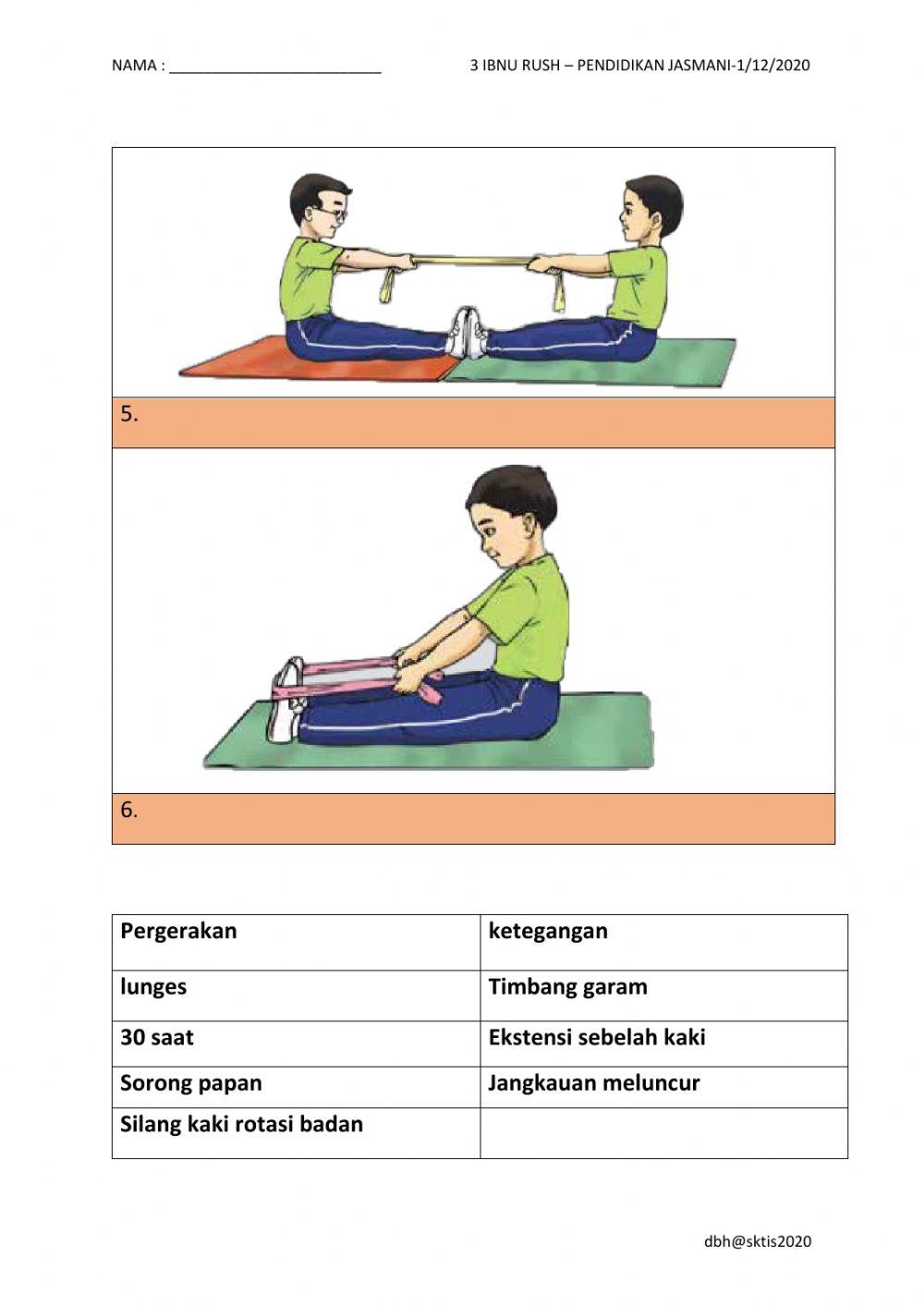 NAMA : ________________________ 3 IBNU RUSH – PENDIDIKAN JASMANI-1/12/2020

5.

6.

| Pergerakan | ketegangan |
|---|---|
| lunges | Timbang garam |
| 30 saat | Ekstensi sebelah kaki |
| Sorong papan | Jangkauan meluncur |
| Silang kaki rotasi badan | |

dbh@sktis2020