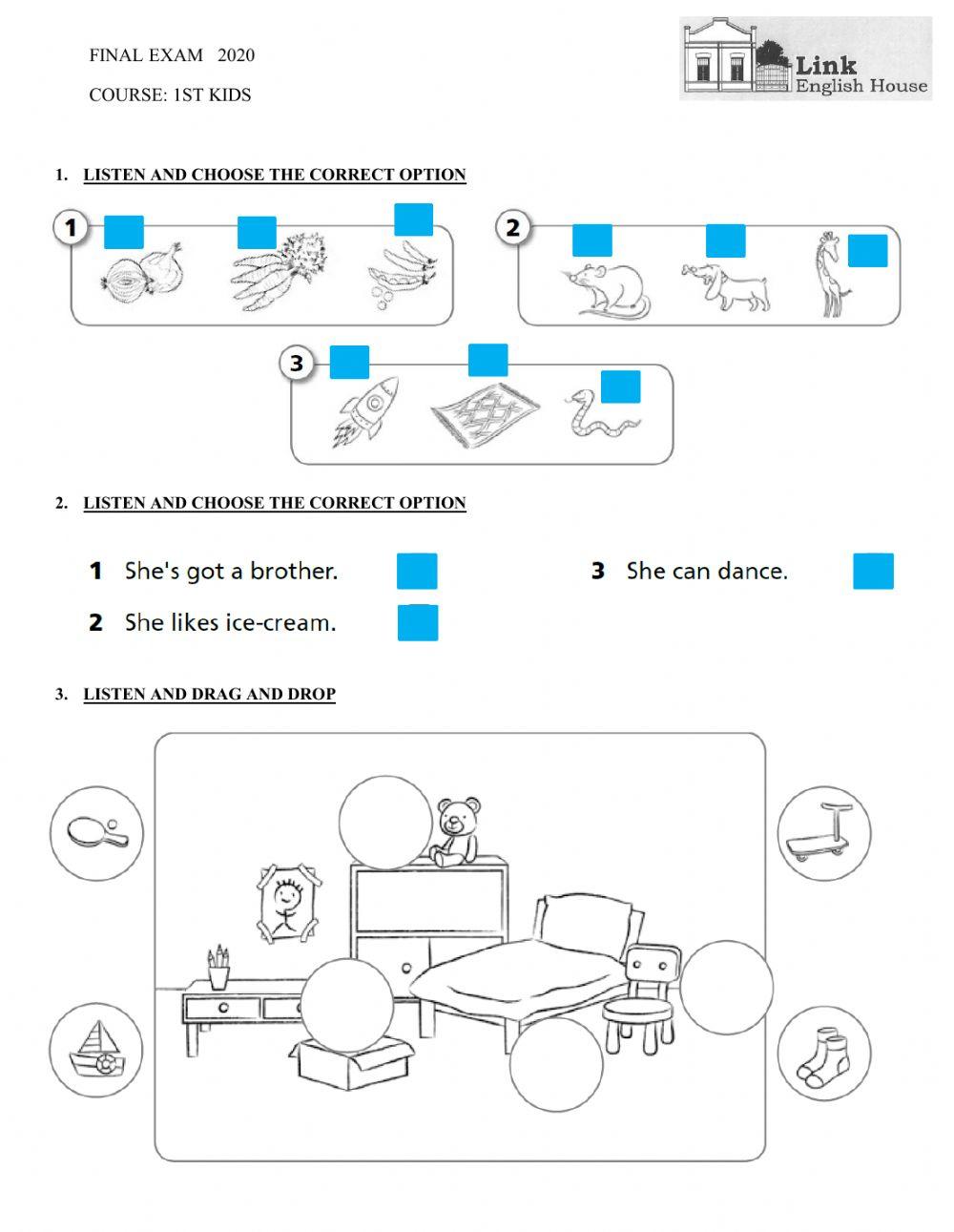 FINAL EXAM 2020

COURSE: 1ST KIDS

Link
English House

1. LISTEN AND CHOOSE THE CORRECT OPTION

1

2

3

2. LISTEN AND CHOOSE THE CORRECT OPTION

1 She's got a brother.

2 She likes ice-cream.

3 She can dance.

3. LISTEN AND DRAG AND DROP