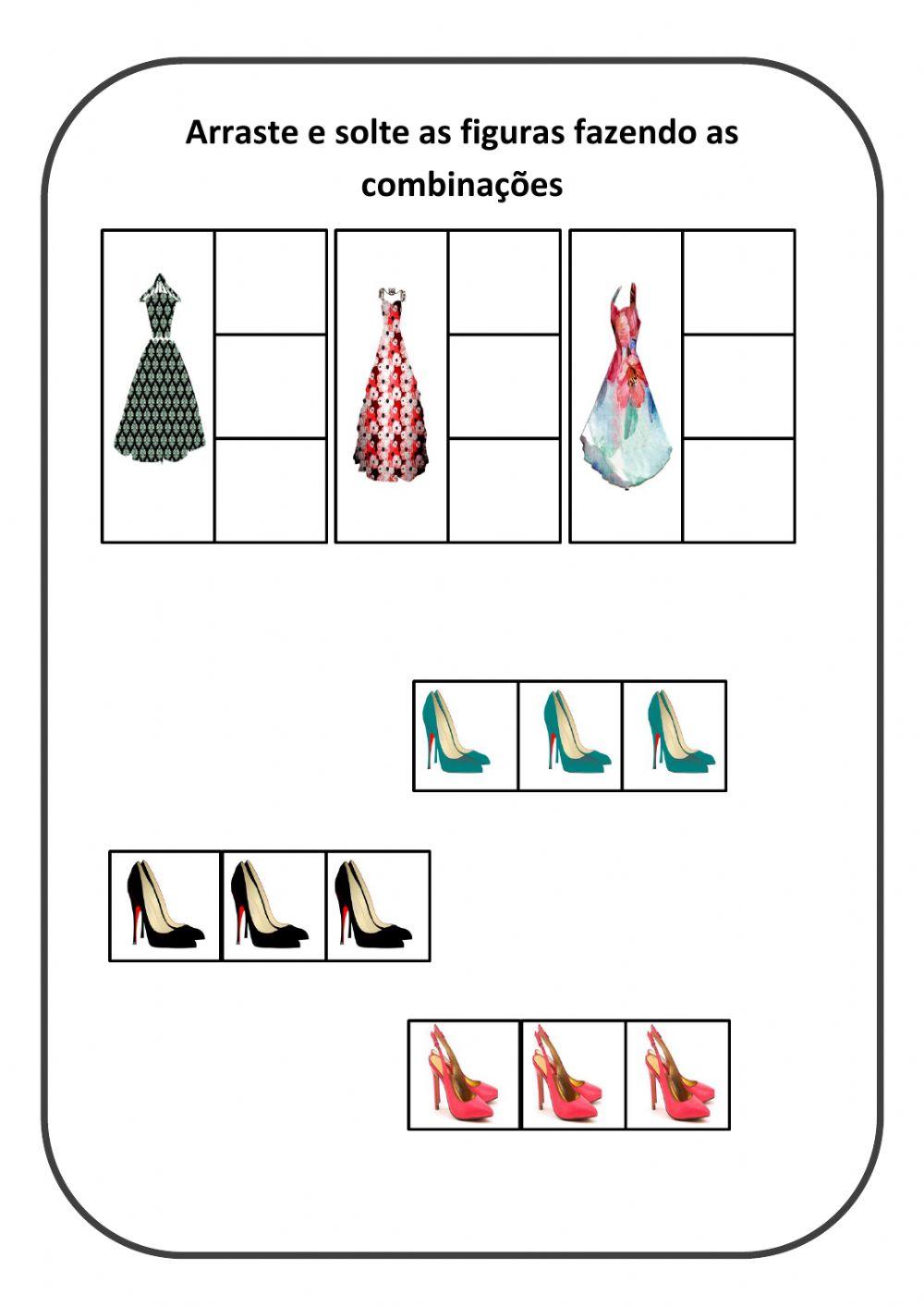 Arraste e solte as figuras fazendo as combinações