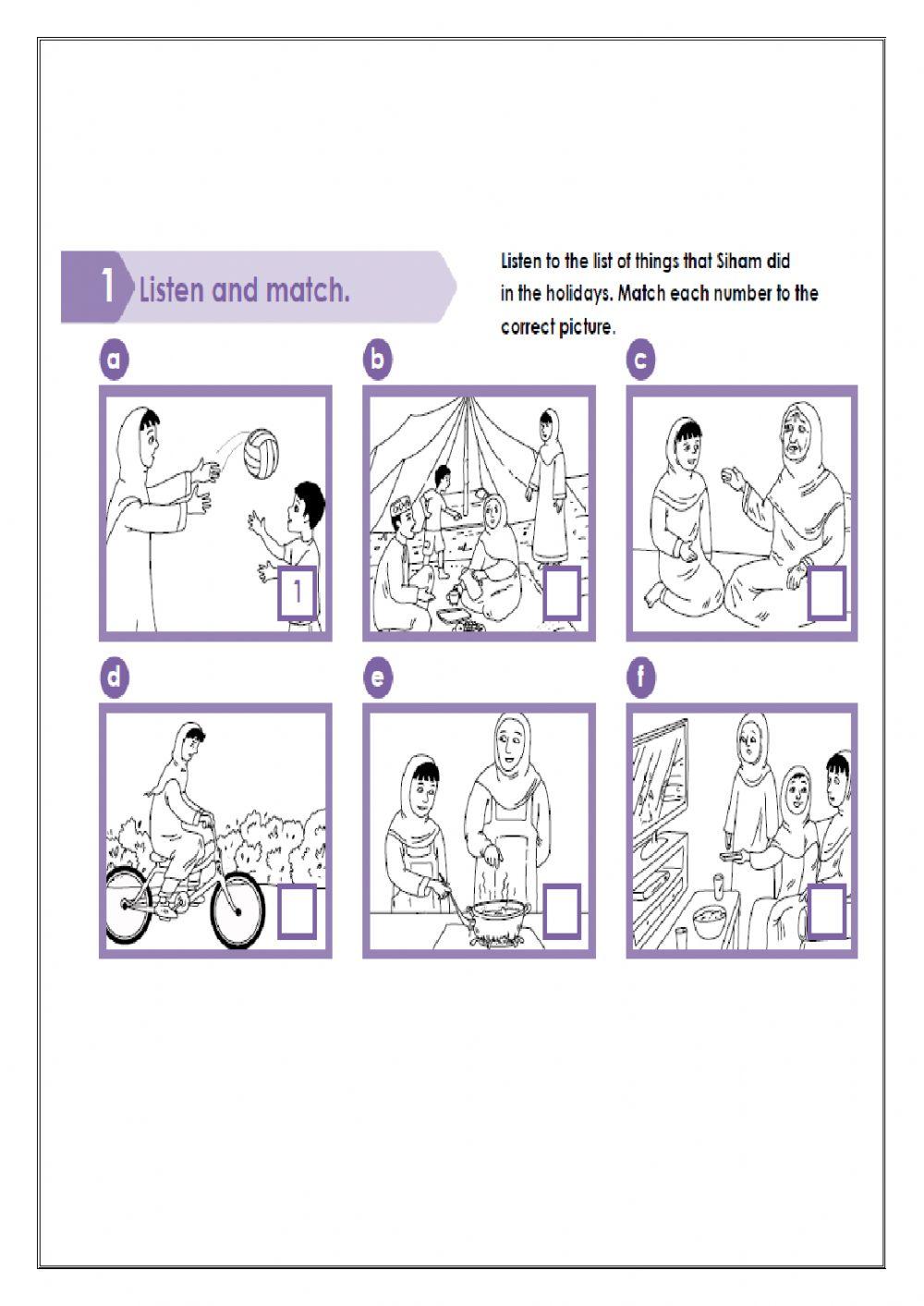 1 Listen and match.

Listen to the list of things that Siham did in the holidays. Match each number to the correct picture.

a

1

b

c

d

e

f