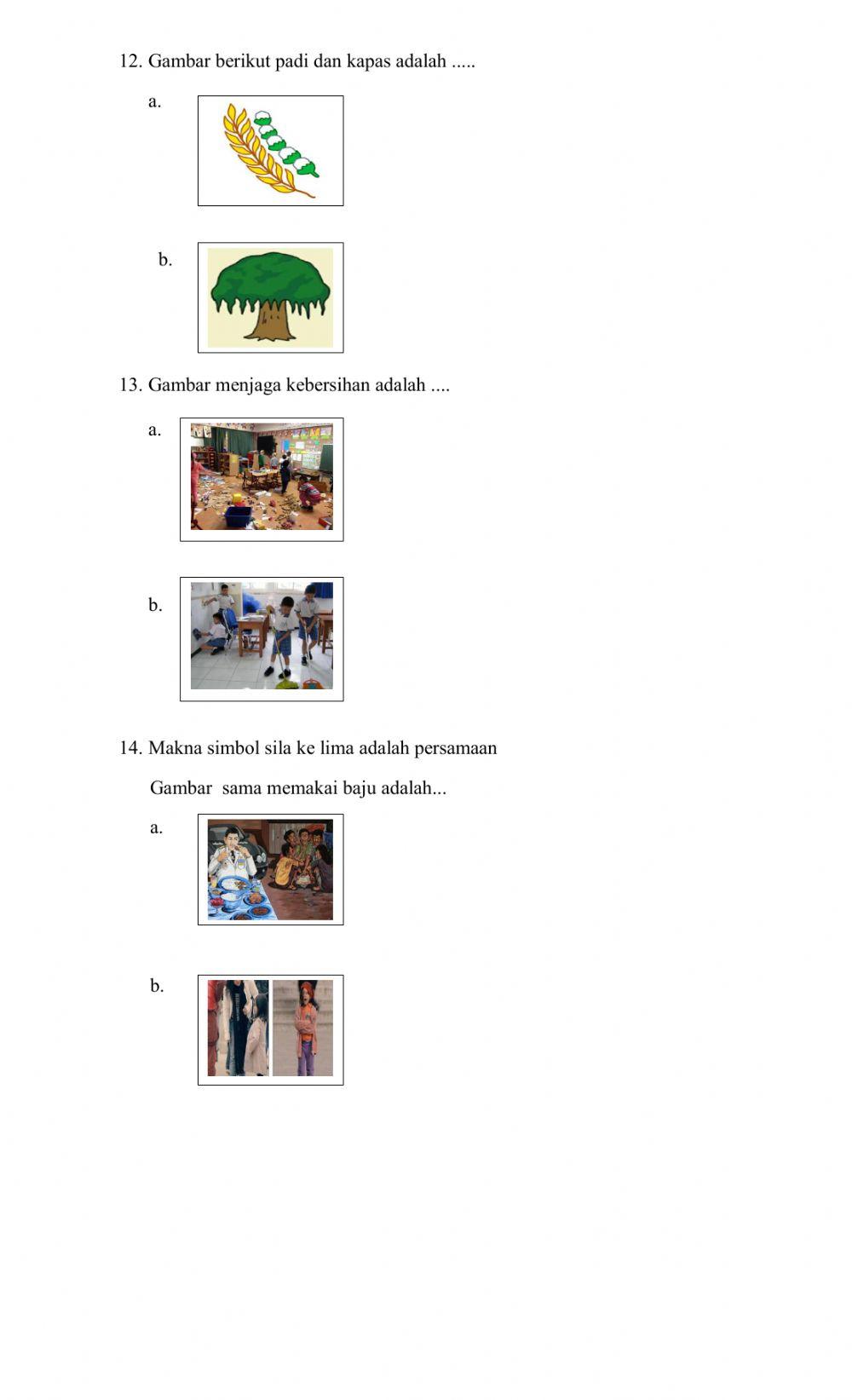 12. Gambar berikut padi dan kapas adalah .....

a.

b.

13. Gambar menjaga kebersihan adalah ....

a.

b.

14. Makna simbol sila ke lima adalah persamaan

Gambar sama memakai baju adalah...

a.

b.