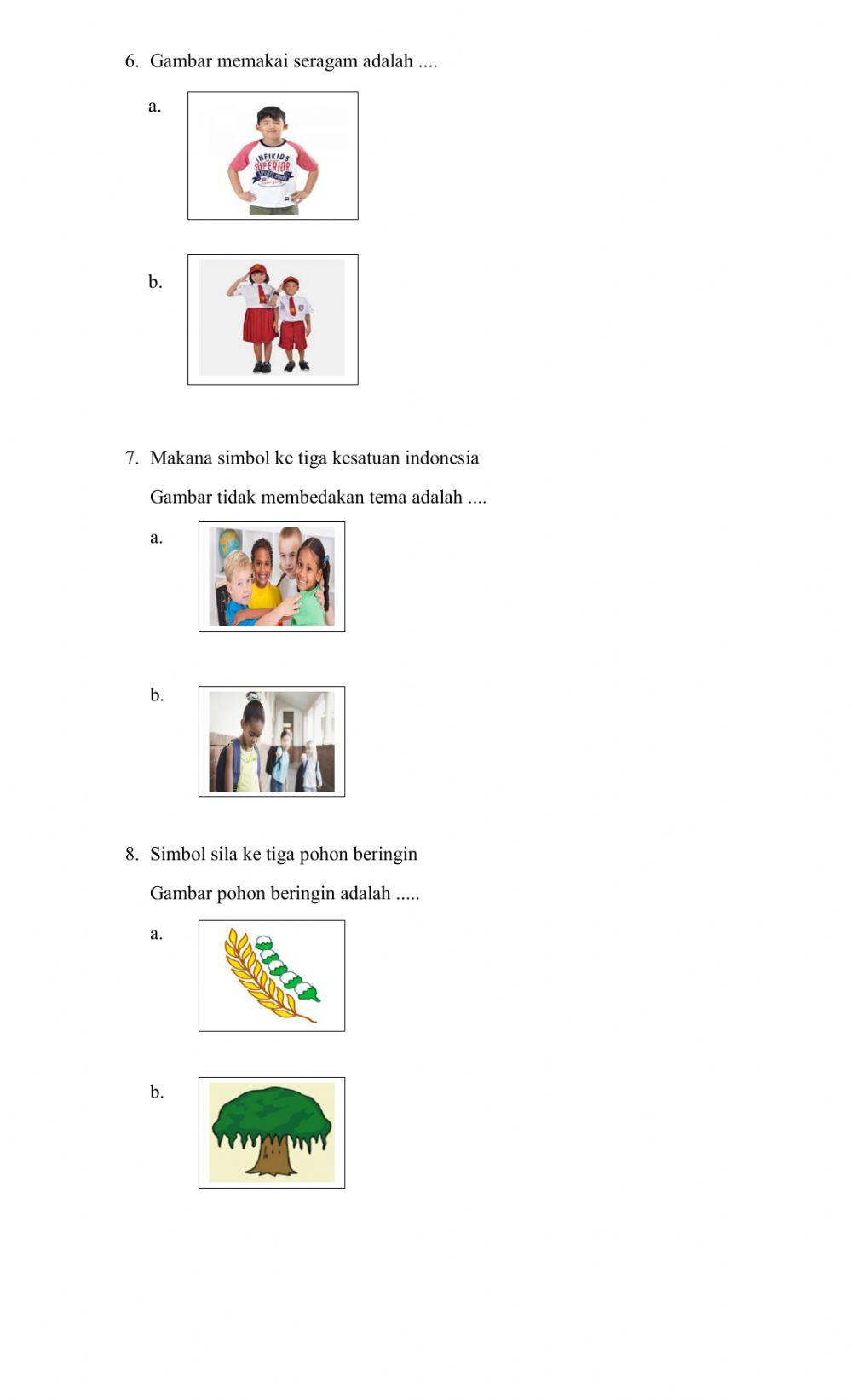 6. Gambar memakai seragam adalah ....

a.

INFIKIDS
SUPERIOR

b.

7. Makana simbol ke tiga kesatuan indonesia

Gambar tidak membedakan tema adalah ....

a.

b.

8. Simbol sila ke tiga pohon beringin

Gambar pohon beringin adalah .....

a.

b.