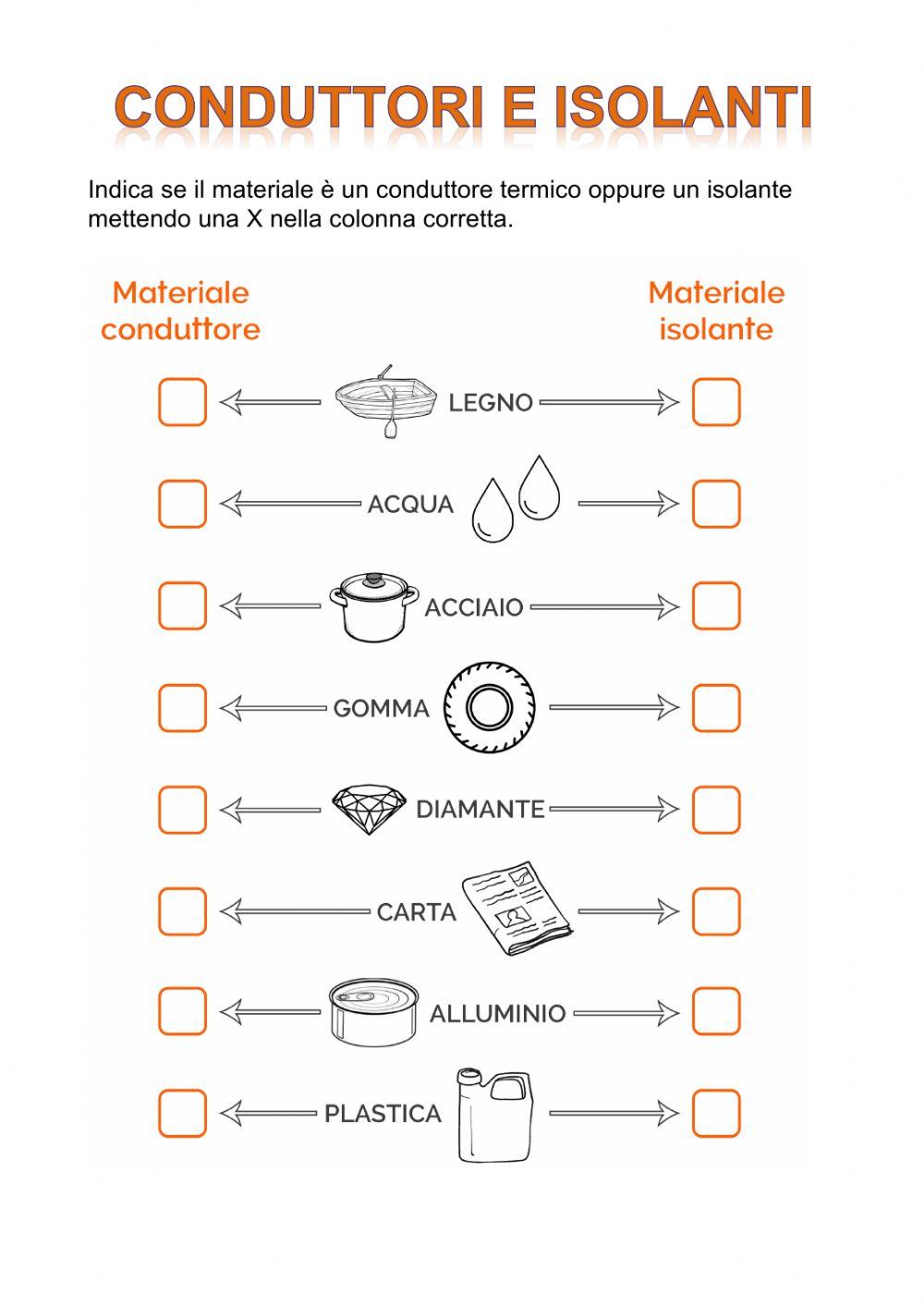 CONDUTTORI E ISOLANTI

Indica se il materiale è un conduttore termico oppure un isolante mettendo una X nella colonna corretta.

Materiale conduttore

Materiale isolante

LEGNO

ACQUA

ACCIAIO

GOMMA

DIAMANTE

CARTA

ALLUMINIO

PLASTICA