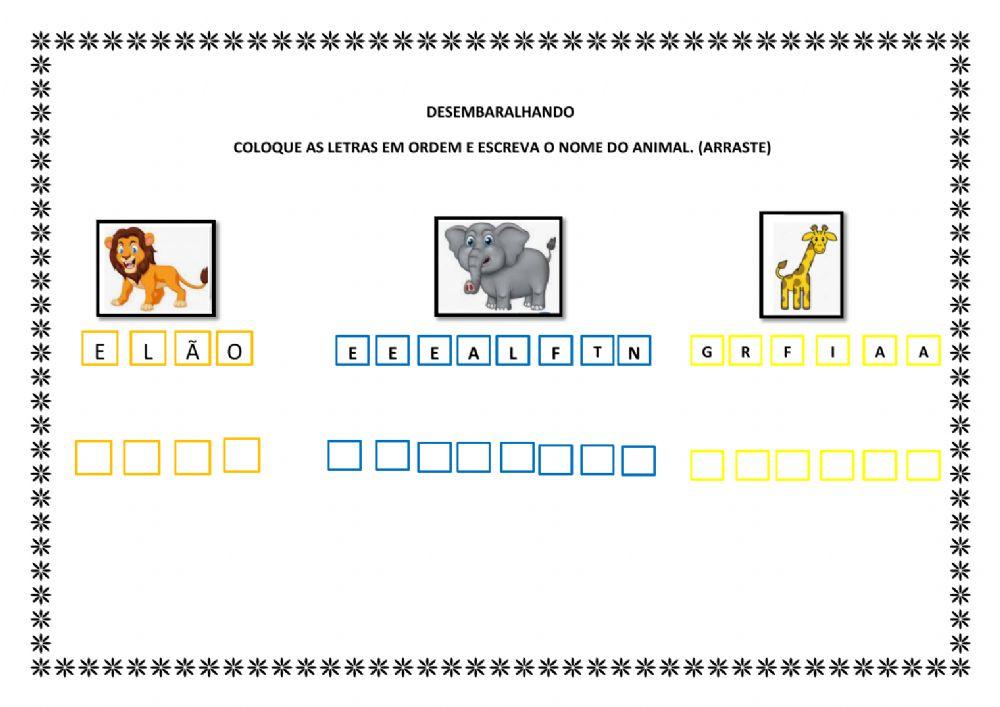 DESEMBARALHANDO

COLOQUE AS LETRAS EM ORDEM E ESCREVA O NOME DO ANIMAL. (ARRASTE)

E L Ã O

E E E A L F T N

G R F I A A