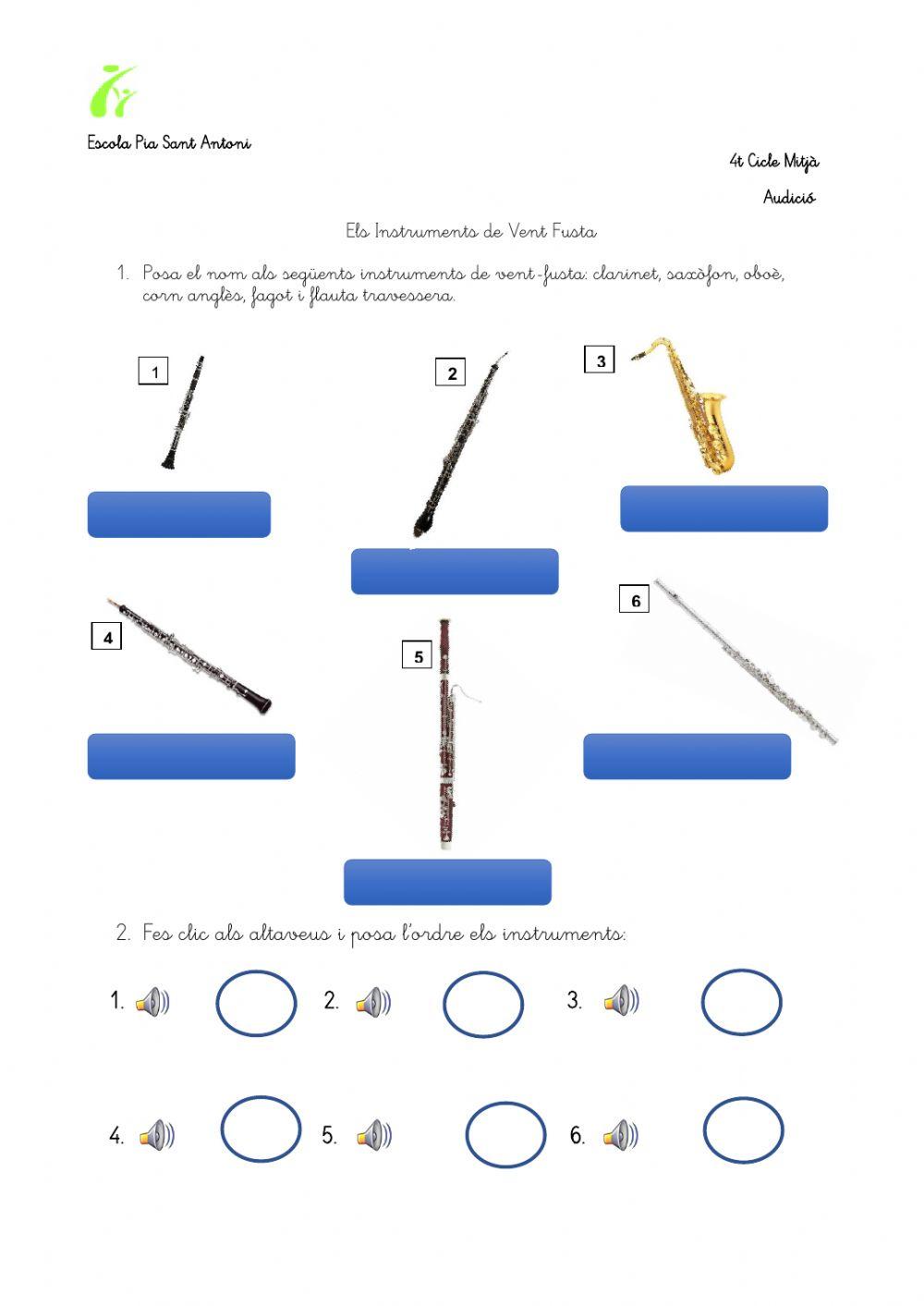 Escola Pia Sant Antoni

4t Cicle Mitjà

Audició

Els Instruments de Vent Fusta

1. Posa el nom als següents instruments de vent-fusta: clarinet, saxòfon, oboè, corn anglès, fagot i flauta travessera.

1

2

3

4

5

6

2. Fes clic als altaveus i posa l'ordre els instruments:

1.

2.

3.

4.

5.

6.