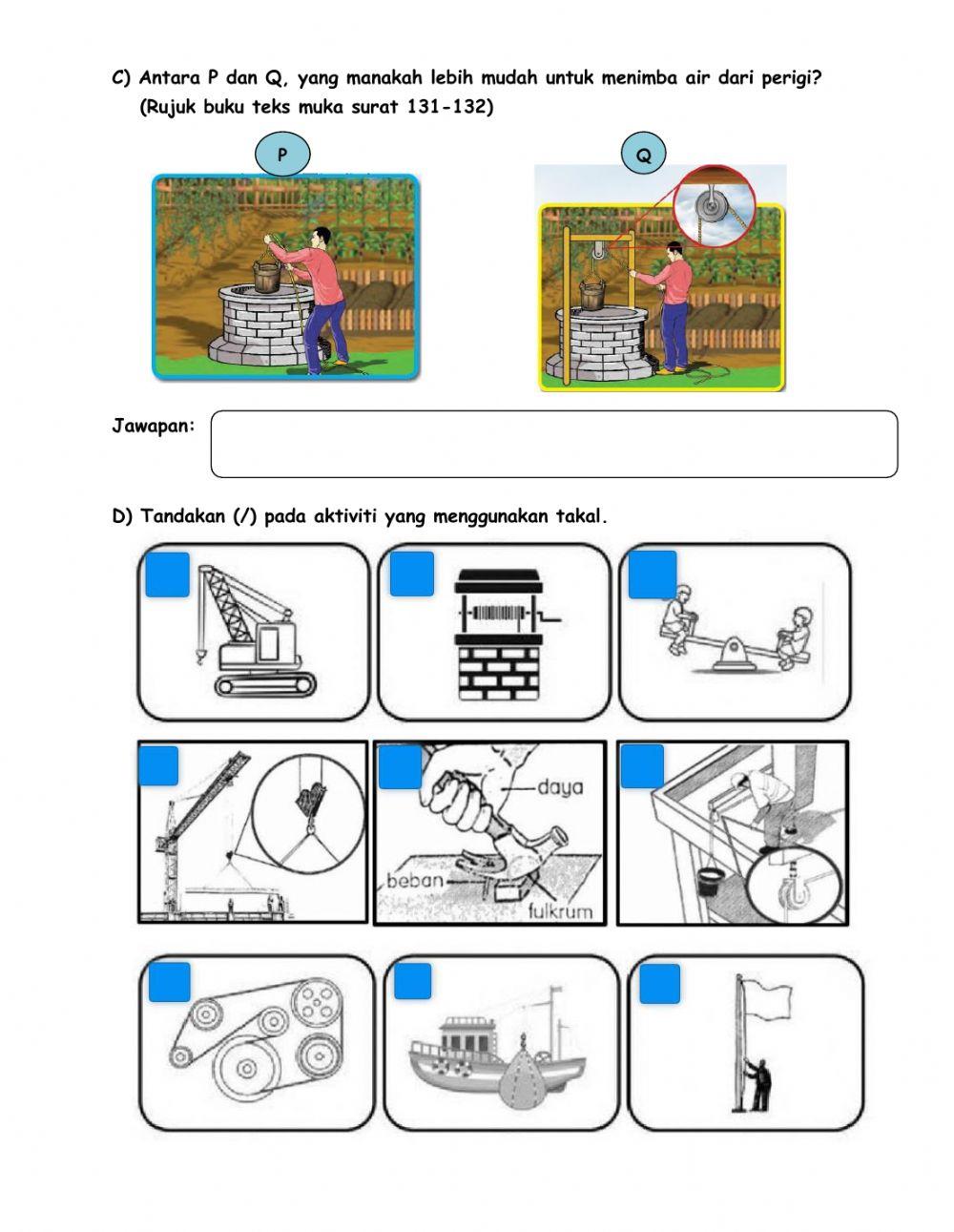 C) Antara P dan Q, yang manakah lebih mudah untuk menimba air dari perigi? (Rujuk buku teks muka surat 131-132)

P

Q

Jawapan:

D) Tandakan (/) pada aktiviti yang menggunakan takal.

daya

beban

fulkrum