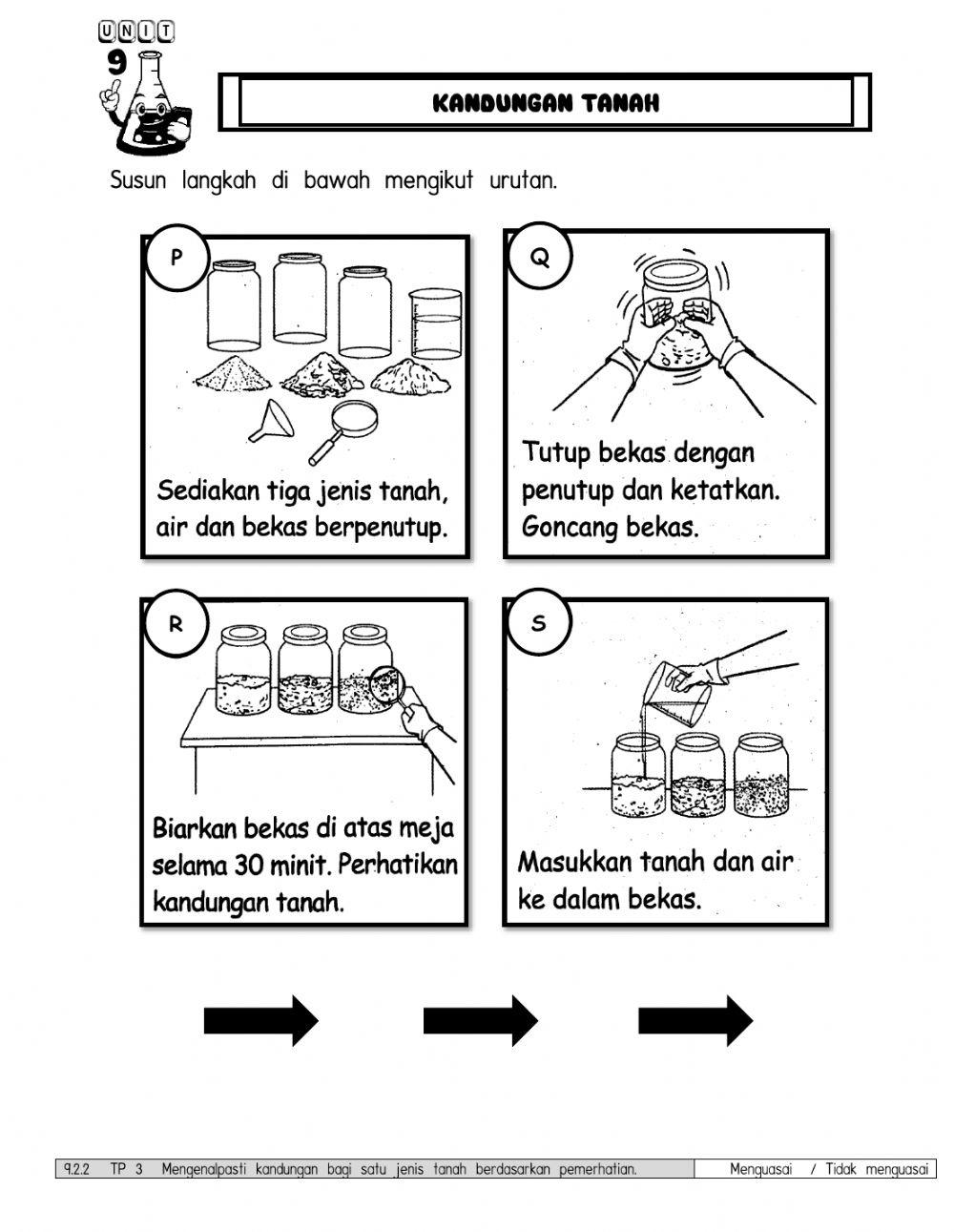 UNIT 9

KANDUNGAN TANAH

Susun langkah di bawah mengikut urutan.

P

Sediakan tiga jenis tanah, air dan bekas berpenutup.

Q

Tutup bekas dengan penutup dan ketatkan. Goncang bekas.

R

Biarkan bekas di atas meja selama 30 minit. Perhatikan kandungan tanah.

S

Masukkan tanah dan air ke dalam bekas.

| 9.2.2 TP 3 Mengenalpasti kandungan bagi satu jenis tanah berdasarkan pemerhatian. | Menguasai / Tidak menguasai |
|---|---|