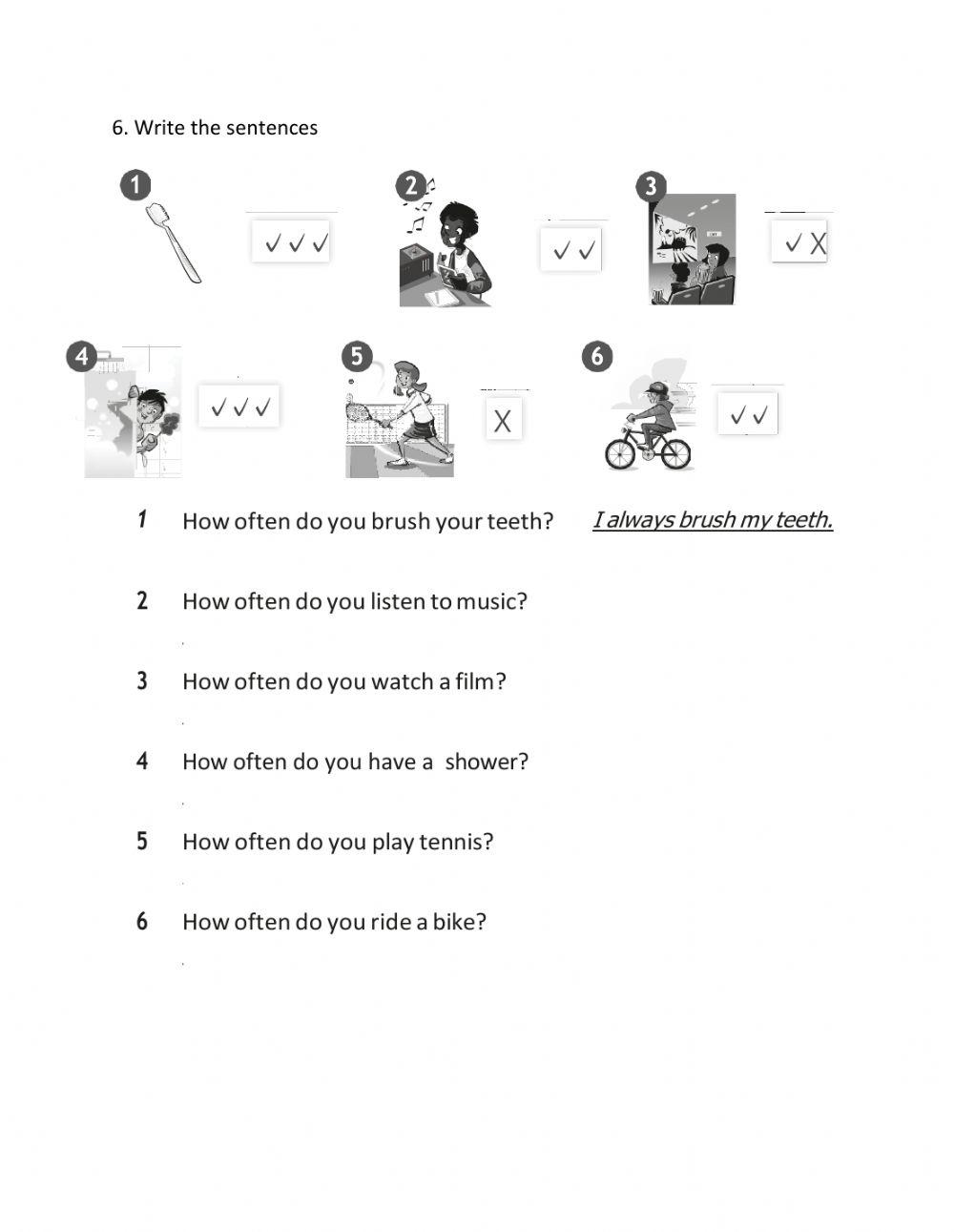 6. Write the sentences

1 ✓✓✓

2 ✓✓

3 ✓X

4 ✓✓✓

5 X

6 ✓✓

1 How often do you brush your teeth? I always brush my teeth.

2 How often do you listen to music?

3 How often do you watch a film?

4 How often do you have a shower?

5 How often do you play tennis?

6 How often do you ride a bike?