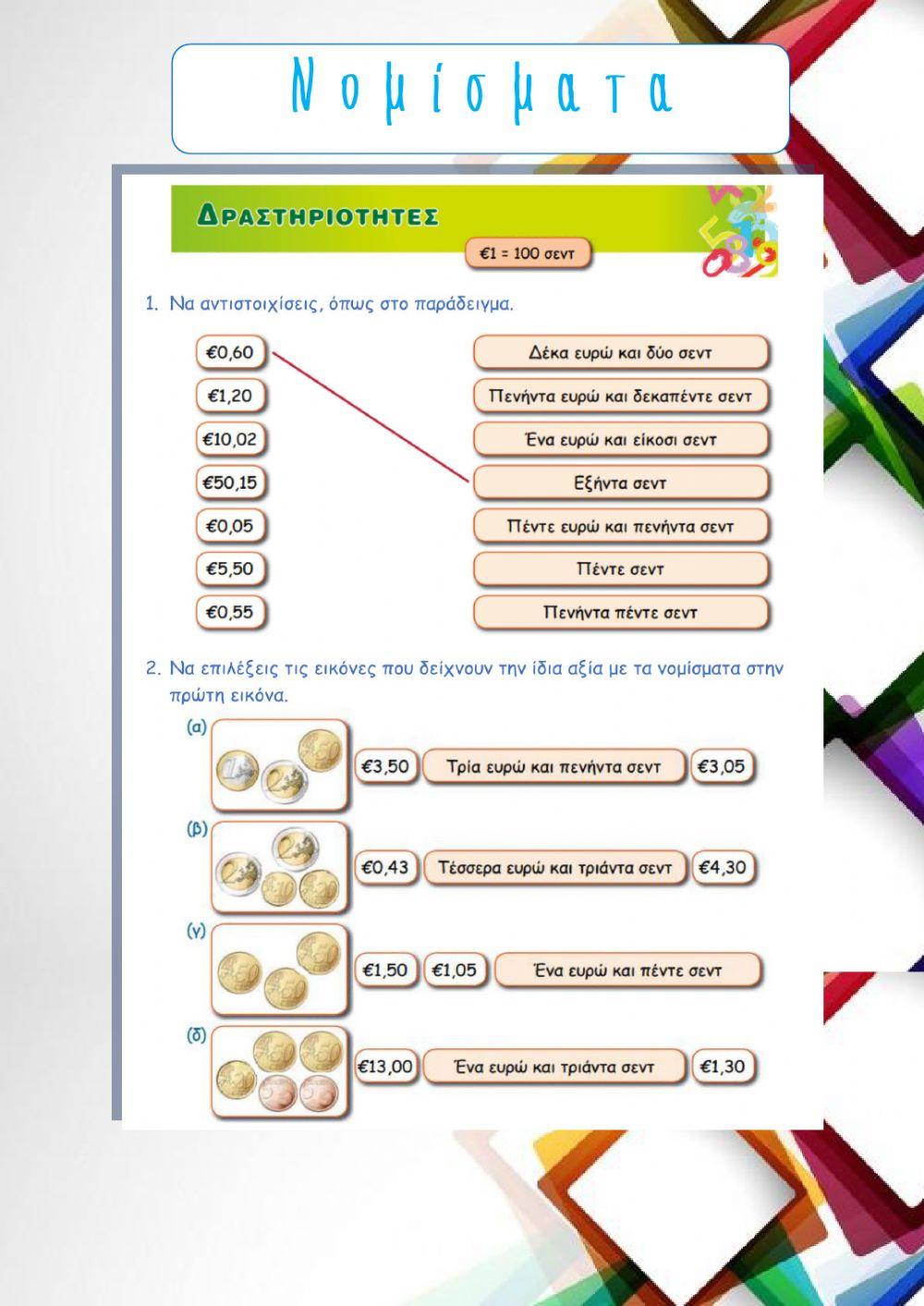 Νομίσματα

ΔΡΑΣΤΗΡΙΟΤΗΤΕΣ

€1 = 100 σεντ

1. Να αντιστοιχίσεις, όπως στο παράδειγμα.

€0,60
€1,20
€10,02
€50,15
€0,05
€5,50
€0,55

Δέκα ευρώ και δύο σεντ
Πενήντα ευρώ και δεκαπέντε σεντ
Ένα ευρώ και είκοσι σεντ
Εξήντα σεντ
Πέντε ευρώ και πενήντα σεντ
Πέντε σεντ
Πενήντα πέντε σεντ

2. Να επιλέξεις τις εικόνες που δείχνουν την ίδια αξία με τα νομίσματα στην πρώτη εικόνα.

(α) €3,50 Τρία ευρώ και πενήντα σεντ €3,05

(β) €0,43 Τέσσερα ευρώ και τριάντα σεντ €4,30

(γ) €1,50 €1,05 Ένα ευρώ και πέντε σεντ

(δ) €13,00 Ένα ευρώ και τριάντα σεντ €1,30