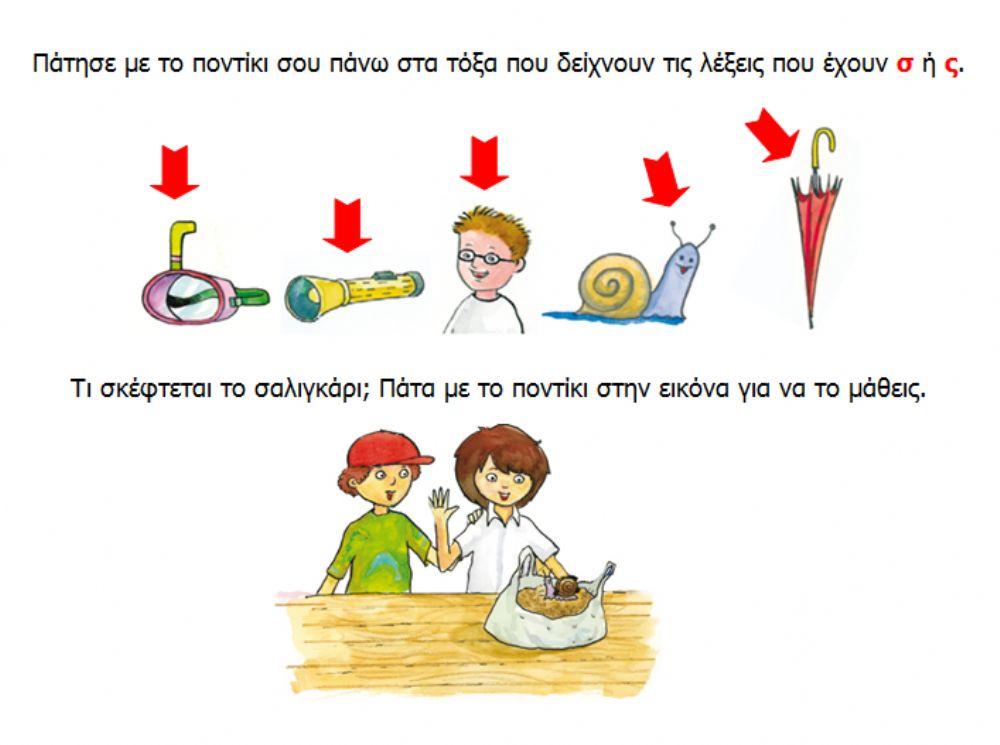 Πάτησε με το ποντίκι σου πάνω στα τόξα που δείχνουν τις λέξεις που έχουν σ ή ς.

Τι σκέφτεται το σαλιγκάρι; Πάτα με το ποντίκι στην εικόνα για να το μάθεις.