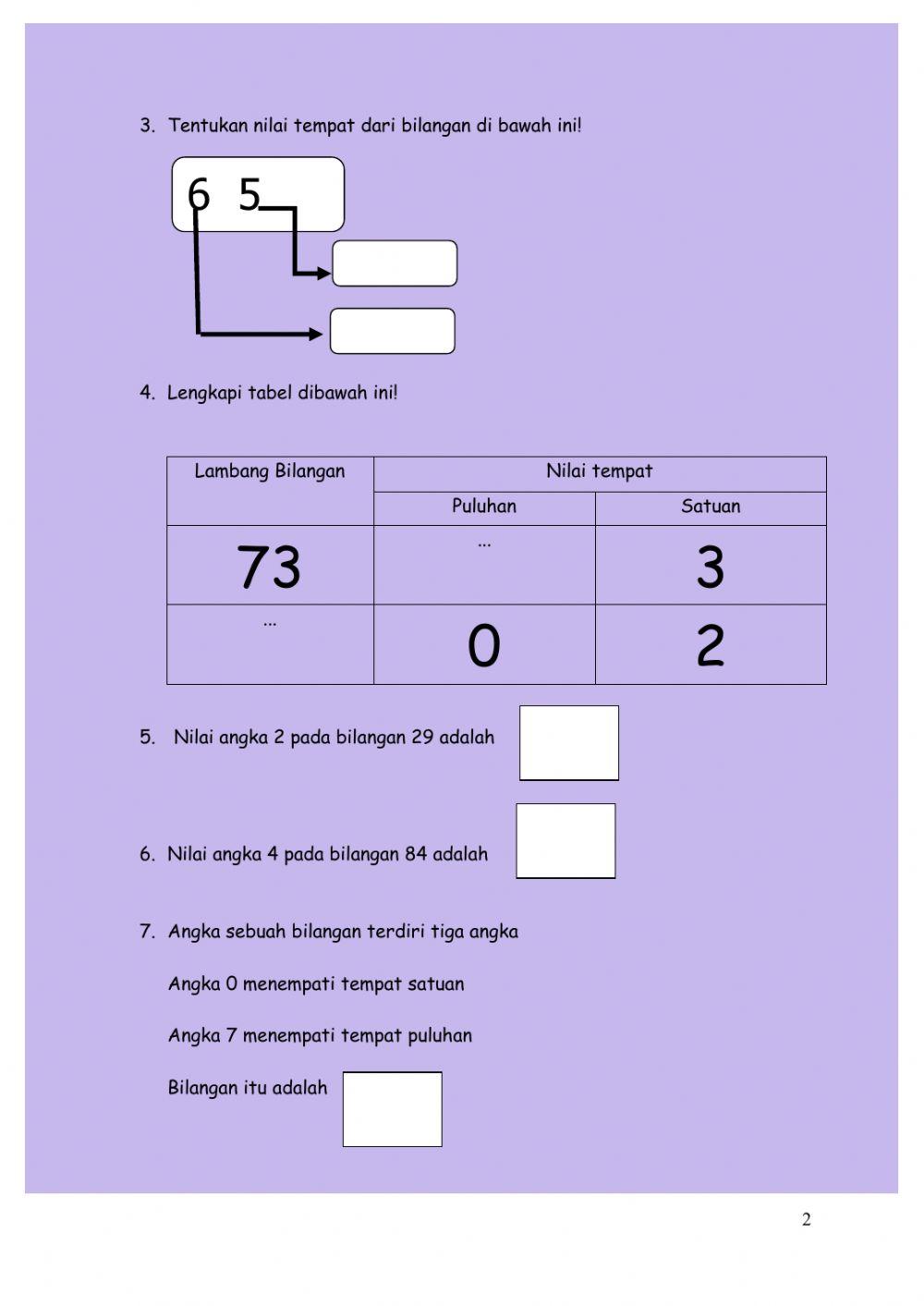 3. Tentukan nilai tempat dari bilangan di bawah ini!

6 5

4. Lengkapi tabel dibawah ini!

| Lambang Bilangan | Nilai tempat | |
|---|---|---|
| | Puluhan | Satuan |
| 73 | ... | 3 |
| ... | 0 | 2 |

5. Nilai angka 2 pada bilangan 29 adalah

6. Nilai angka 4 pada bilangan 84 adalah

7. Angka sebuah bilangan terdiri tiga angka

Angka 0 menempati tempat satuan

Angka 7 menempati tempat puluhan

Bilangan itu adalah

2