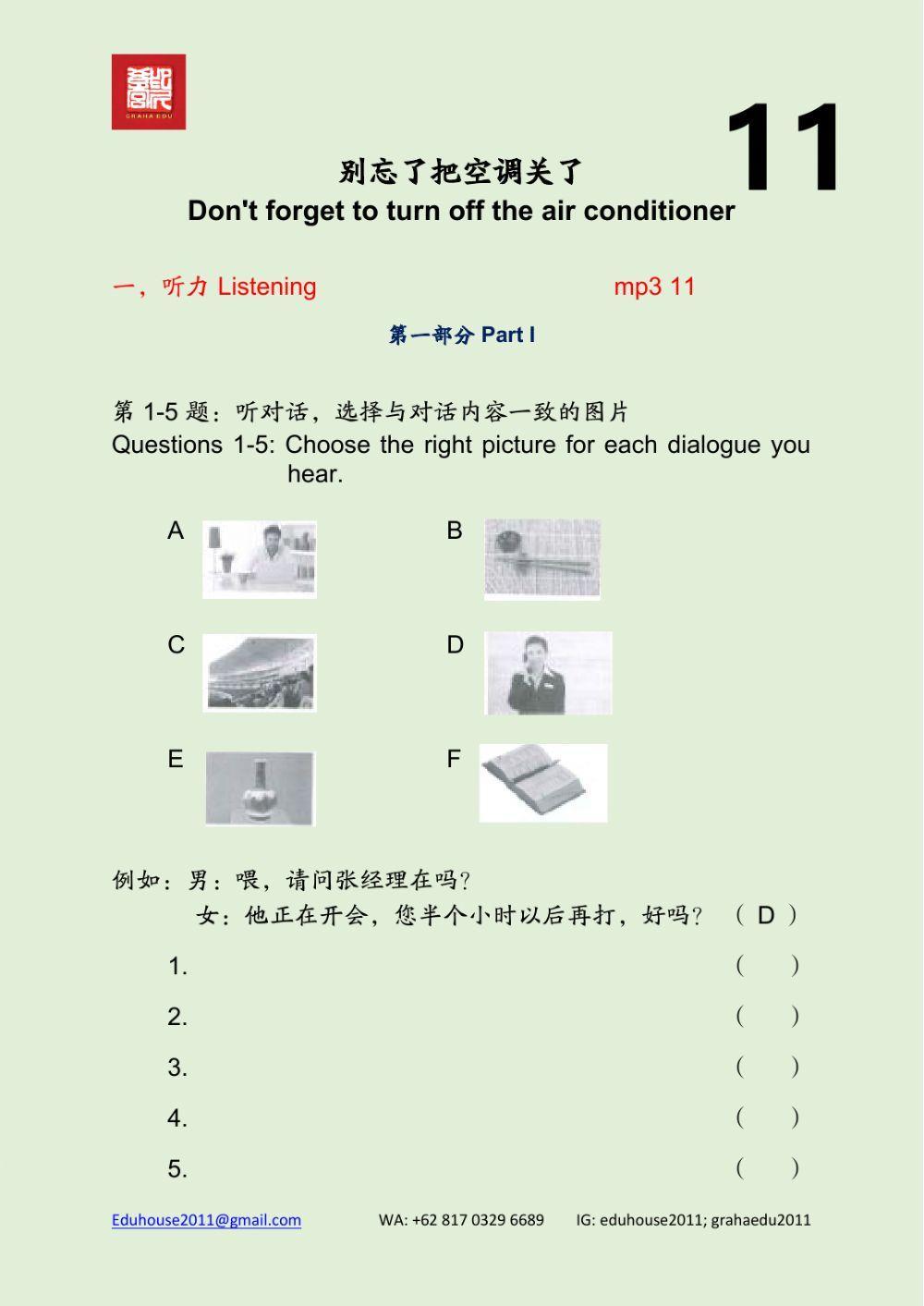 GRAHA EDU

11

别忘了把空调关了
Don't forget to turn off the air conditioner

一，听力 Listening mp3 11

第一部分 Part I

第 1-5 题：听对话，选择与对话内容一致的图片
Questions 1-5: Choose the right picture for each dialogue you hear.

A

B

C

D

E

F

例如：男：喂，请问张经理在吗？
女：他正在开会，您半个小时以后再打，好吗？ ( D )

1. ( )

2. ( )

3. ( )

4. ( )

5. ( )

Eduhouse2011@gmail.com WA: +62 817 0329 6689 IG: eduhouse2011; grahaedu2011