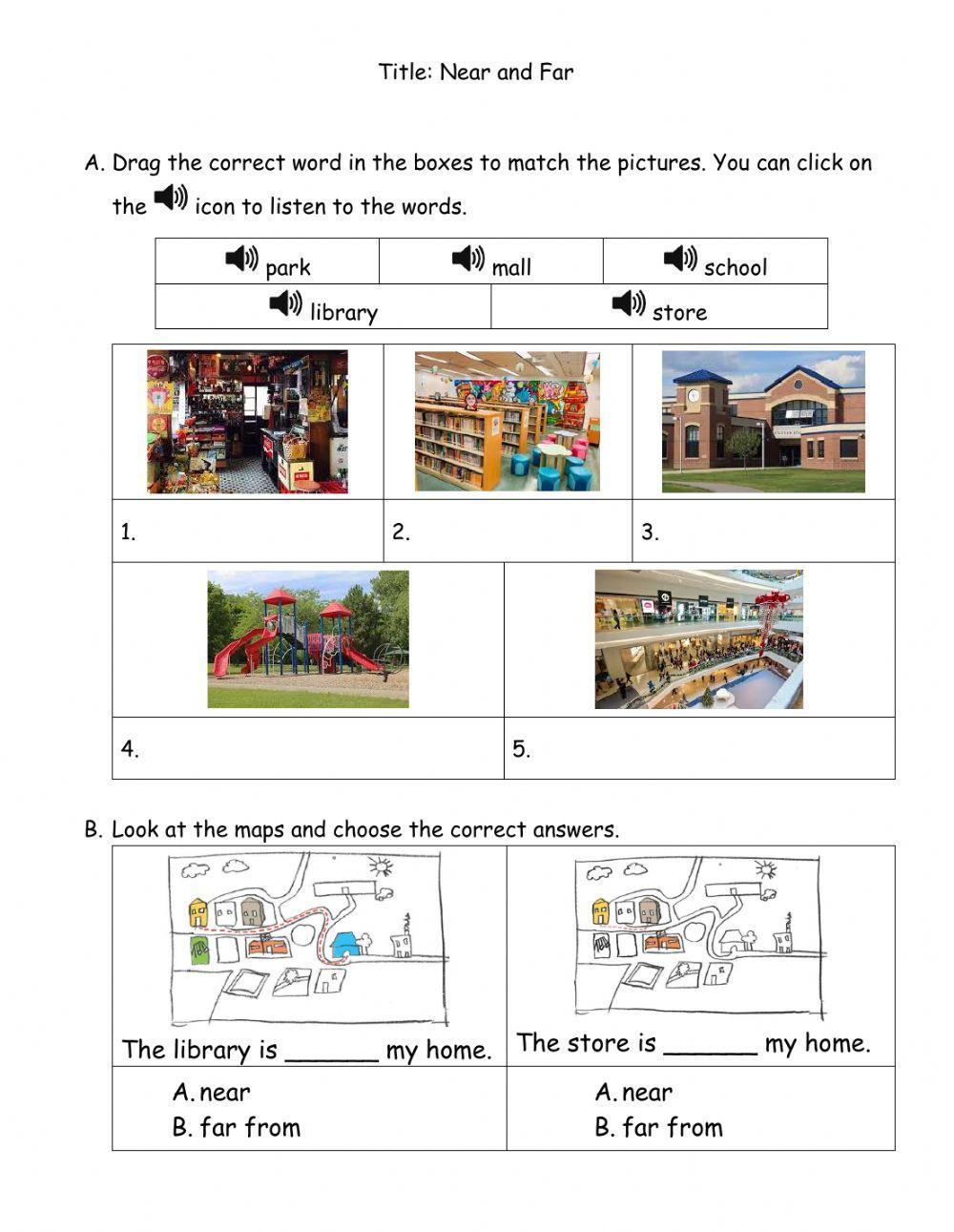 Title: Near and Far

A. Drag the correct word in the boxes to match the pictures. You can click on the icon to listen to the words.

| park | mall | school |
|---|---|---|
| library | store | |

| 1. | 2. | 3. |
|---|---|---|

| 4. | 5. |
|---|---|

B. Look at the maps and choose the correct answers.

| The library is ______ my home. | The store is ______ my home. |
|---|---|
| A. near<br>B. far from | A. near<br>B. far from |