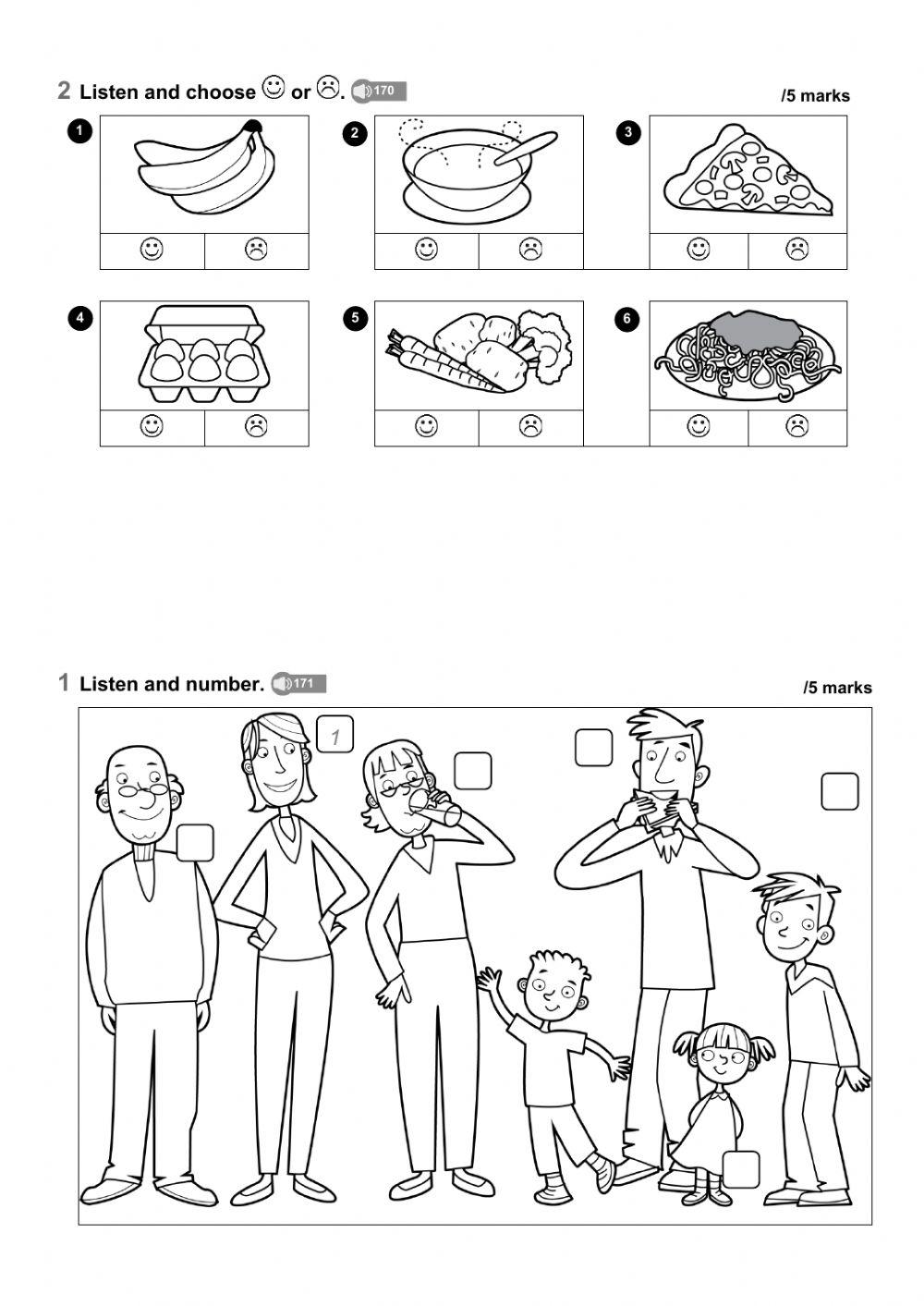 2 Listen and choose ☺ or ☹. 170

/5 marks

1

☺ ☹

2

☺ ☹

3

☺ ☹

4

☺ ☹

5

☺ ☹

6

☺ ☹

1 Listen and number. 171

/5 marks

1