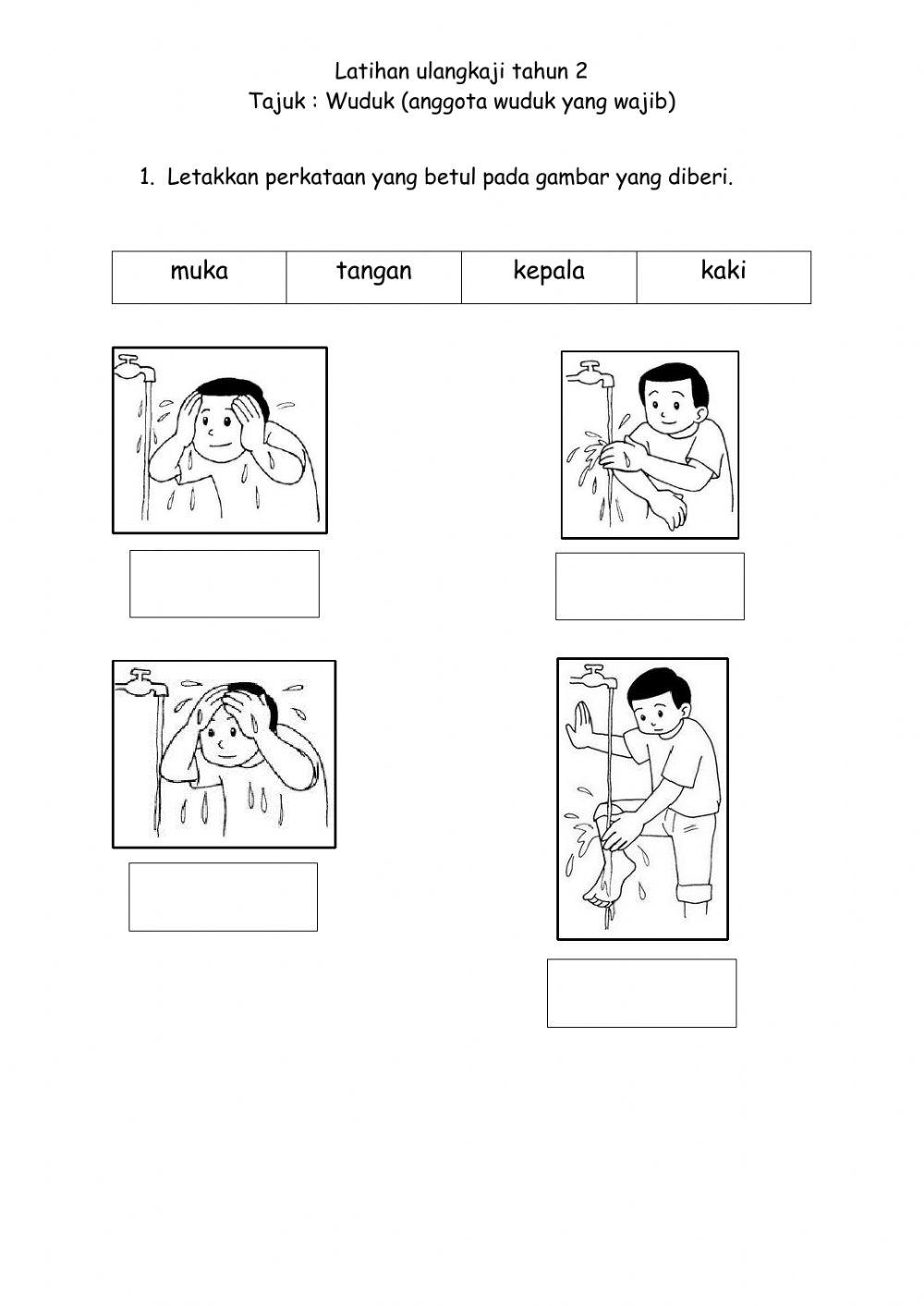 Latihan ulangkaji tahun 2
Tajuk : Wuduk (anggota wuduk yang wajib)

1. Letakkan perkataan yang betul pada gambar yang diberi.

| muka | tangan | kepala | kaki |
|---|---|---|---|