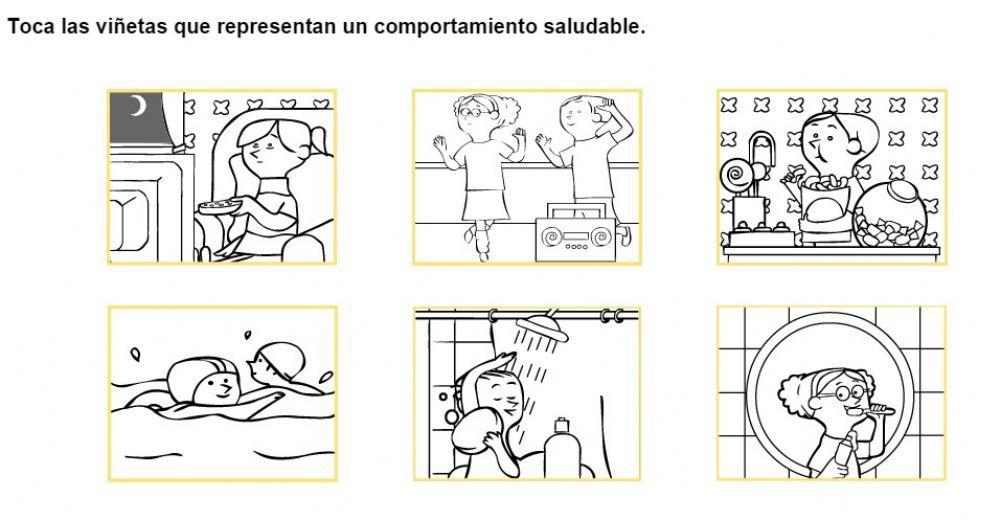 Toca las viñetas que representan un comportamiento saludable.