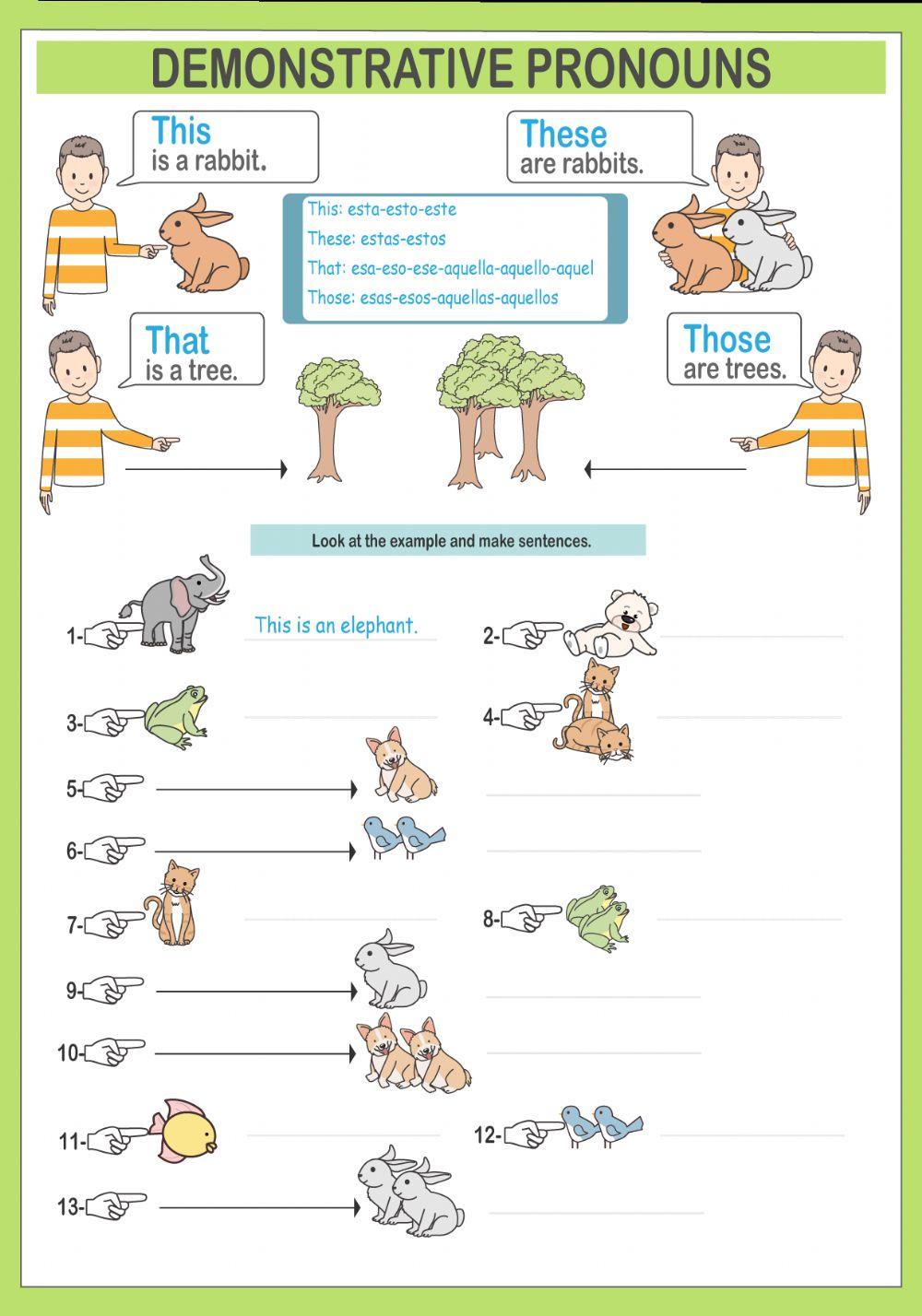 DEMONSTRATIVE PRONOUNS

This is a rabbit.

These are rabbits.

This: esta-esto-este
These: estas-estos
That: esa-eso-ese-aquella-aquello-aquel
Those: esas-esos-aquellas-aquellos

That is a tree.

Those are trees.

Look at the example and make sentences.

1- This is an elephant.

2-

3-

4-

5-

6-

7-

8-

9-

10-

11-

12-

13-