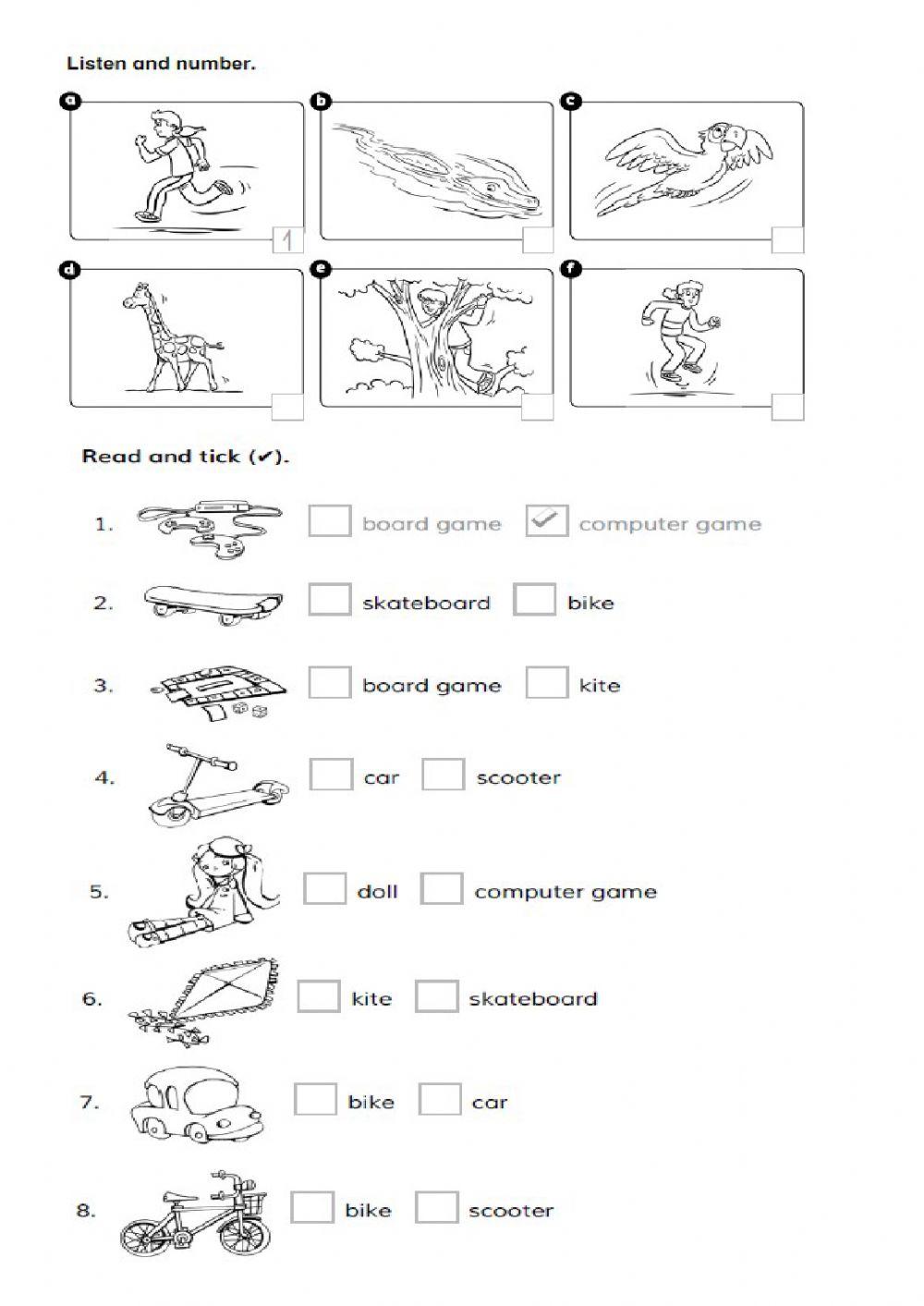 Listen and number.

a

1

b

c

d

e

f

Read and tick (✔).

1. board game ✔ computer game

2. skateboard bike

3. board game kite

4. car scooter

5. doll computer game

6. kite skateboard

7. bike car

8. bike scooter