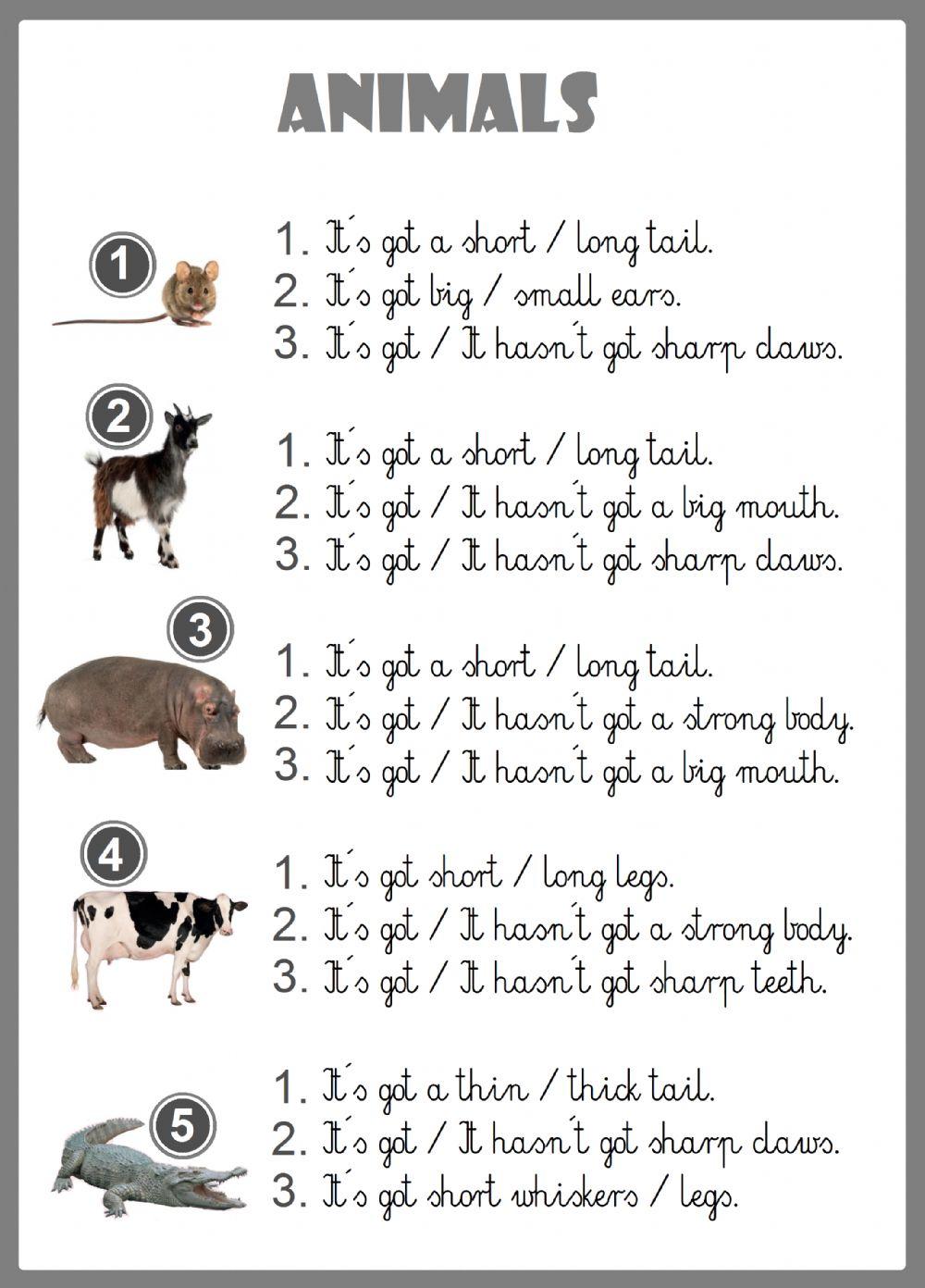 ANIMALS

1

1. It´s got a short / long tail.
2. It´s got big / small ears.
3. It´s got / It hasn´t got sharp claws.

2

1. It´s got a short / long tail.
2. It´s got / It hasn´t got a big mouth.
3. It´s got / It hasn´t got sharp claws.

3

1. It´s got a short / long tail.
2. It´s got / It hasn´t got a strong body.
3. It´s got / It hasn´t got a big mouth.

4

1. It´s got short / long legs.
2. It´s got / It hasn´t got a strong body.
3. It´s got / It hasn´t got sharp teeth.

5

1. It´s got a thin / thick tail.
2. It´s got / It hasn´t got sharp claws.
3. It´s got short whiskers / legs.