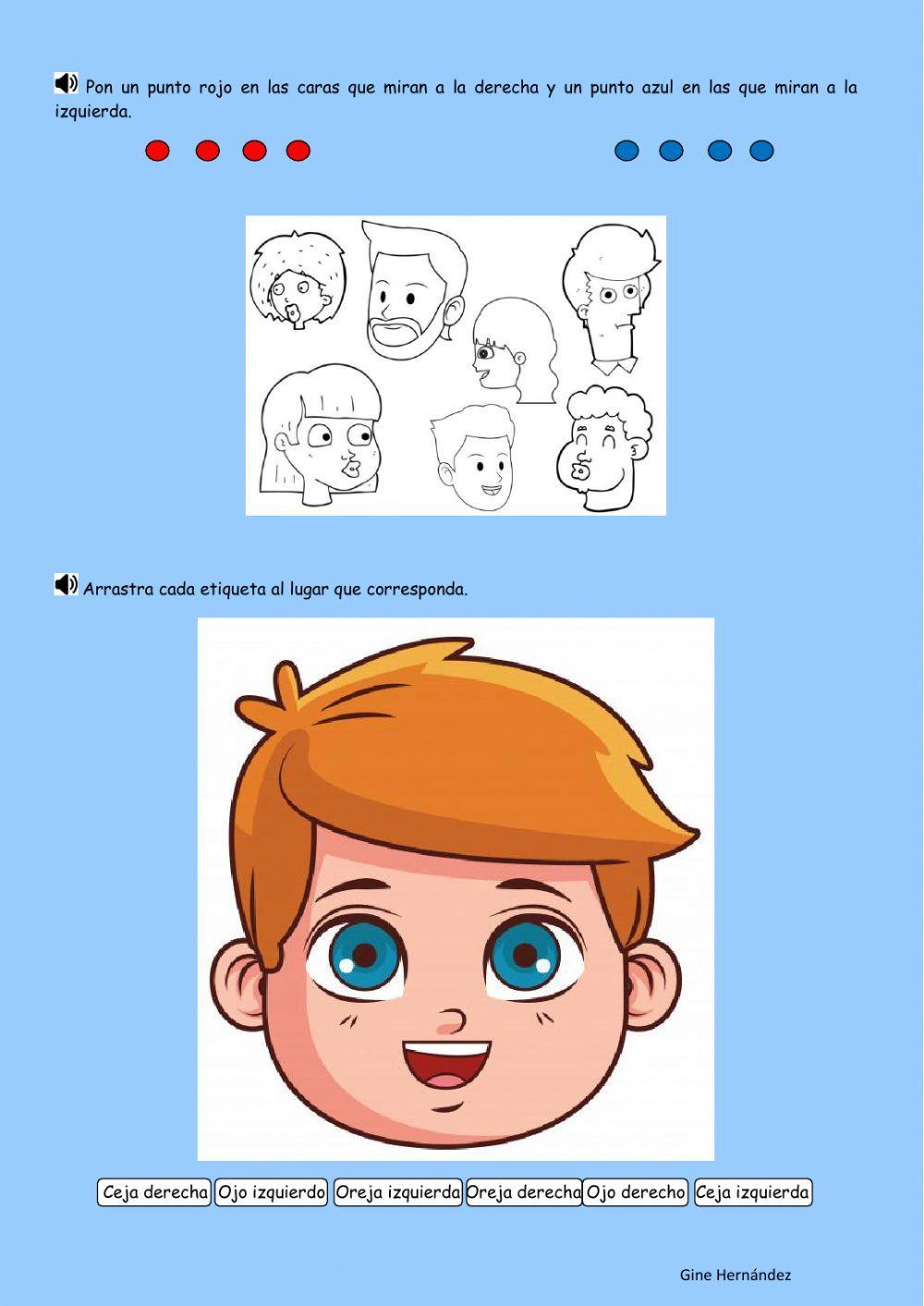 Pon un punto rojo en las caras que miran a la derecha y un punto azul en las que miran a la izquierda.

Arrastra cada etiqueta al lugar que corresponda.

Ceja derecha Ojo izquierdo Oreja izquierda Oreja derecha Ojo derecho Ceja izquierda

Gine Hernández